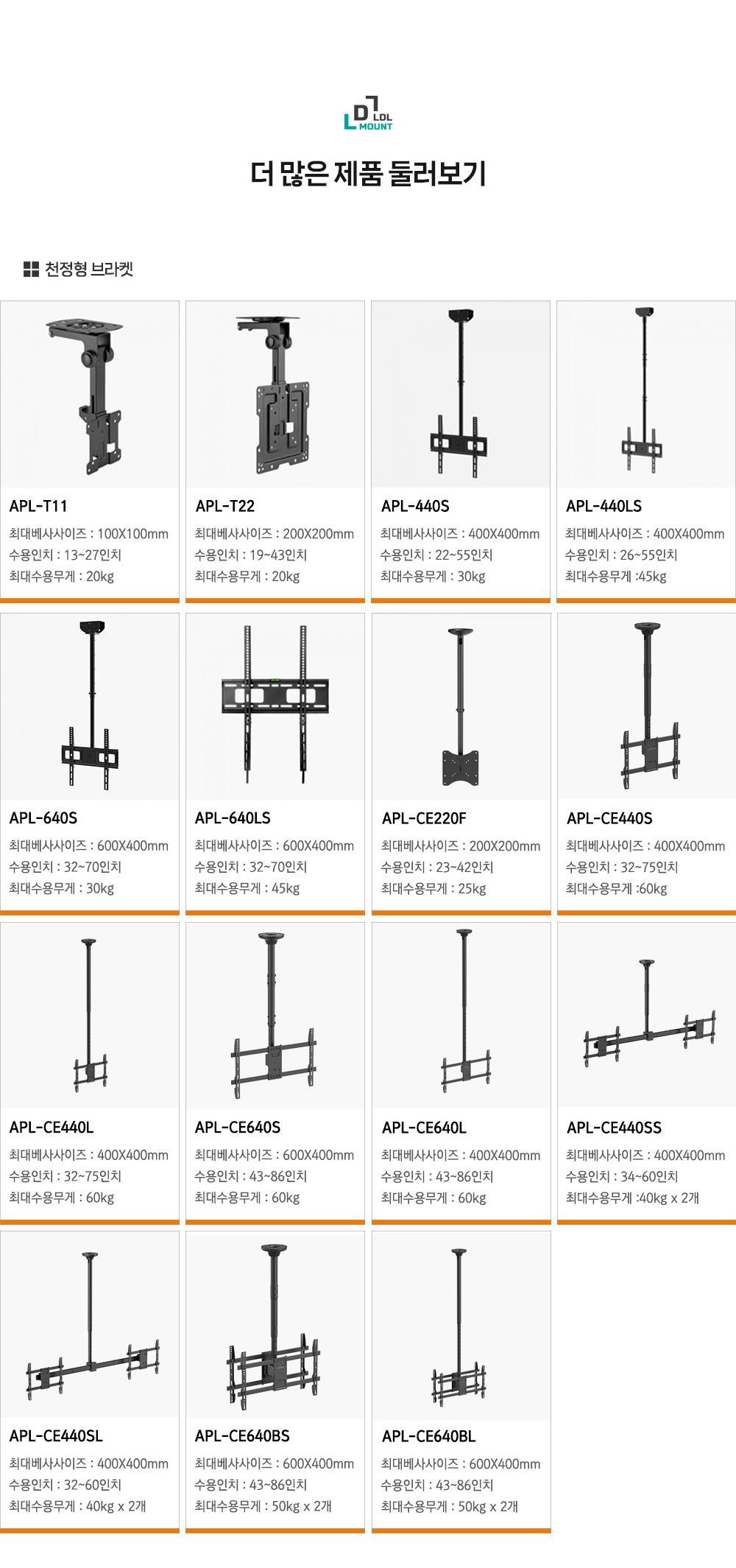 LDL MOUNT

더 많은 제품 둘러보기

천정형 브라켓

APL-T11
최대베사사이즈 : 100X100mm
수용인치 : 13~27인치
최대수용무게 : 20kg

APL-T22
최대베사사이즈 : 200X200mm
수용인치 : 19~43인치
최대수용무게 : 20kg

APL-440S
최대베사사이즈 : 400X400mm
수용인치 : 22~55인치
최대수용무게 : 30kg

APL-440LS
최대베사사이즈 : 400X400mm
수용인치 : 26~55인치
최대수용무게 :45kg

APL-640S
최대베사사이즈 : 600X400mm
수용인치 : 32~70인치
최대수용무게 : 30kg

APL-640LS
최대베사사이즈 : 600X400mm
수용인치 : 32~70인치
최대수용무게 : 45kg

APL-CE220F
최대베사사이즈 : 200X200mm
수용인치 : 23~42인치
최대수용무게 : 25kg

APL-CE440S
최대베사사이즈 : 400X400mm
수용인치 : 32~75인치
최대수용무게 :60kg

APL-CE440L
최대베사사이즈 : 400X400mm
수용인치 : 32~75인치
최대수용무게 : 60kg

APL-CE640S
최대베사사이즈 : 600X400mm
수용인치 : 43~86인치
최대수용무게 : 60kg

APL-CE640L
최대베사사이즈 : 400X400mm
수용인치 : 43~86인치
최대수용무게 : 60kg

APL-CE440SS
최대베사사이즈 : 400X400mm
수용인치 : 34~60인치
최대수용무게 :40kg x 2개

APL-CE440SL
최대베사사이즈 : 400X400mm
수용인치 : 32~60인치
최대수용무게 : 40kg x 2개

APL-CE640BS
최대베사사이즈 : 600X400mm
수용인치 : 43~86인치
최대수용무게 : 50kg x 2개

APL-CE640BL
최대베사사이즈 : 600X400mm
수용인치 : 43~86인치
최대수용무게 : 50kg x 2개