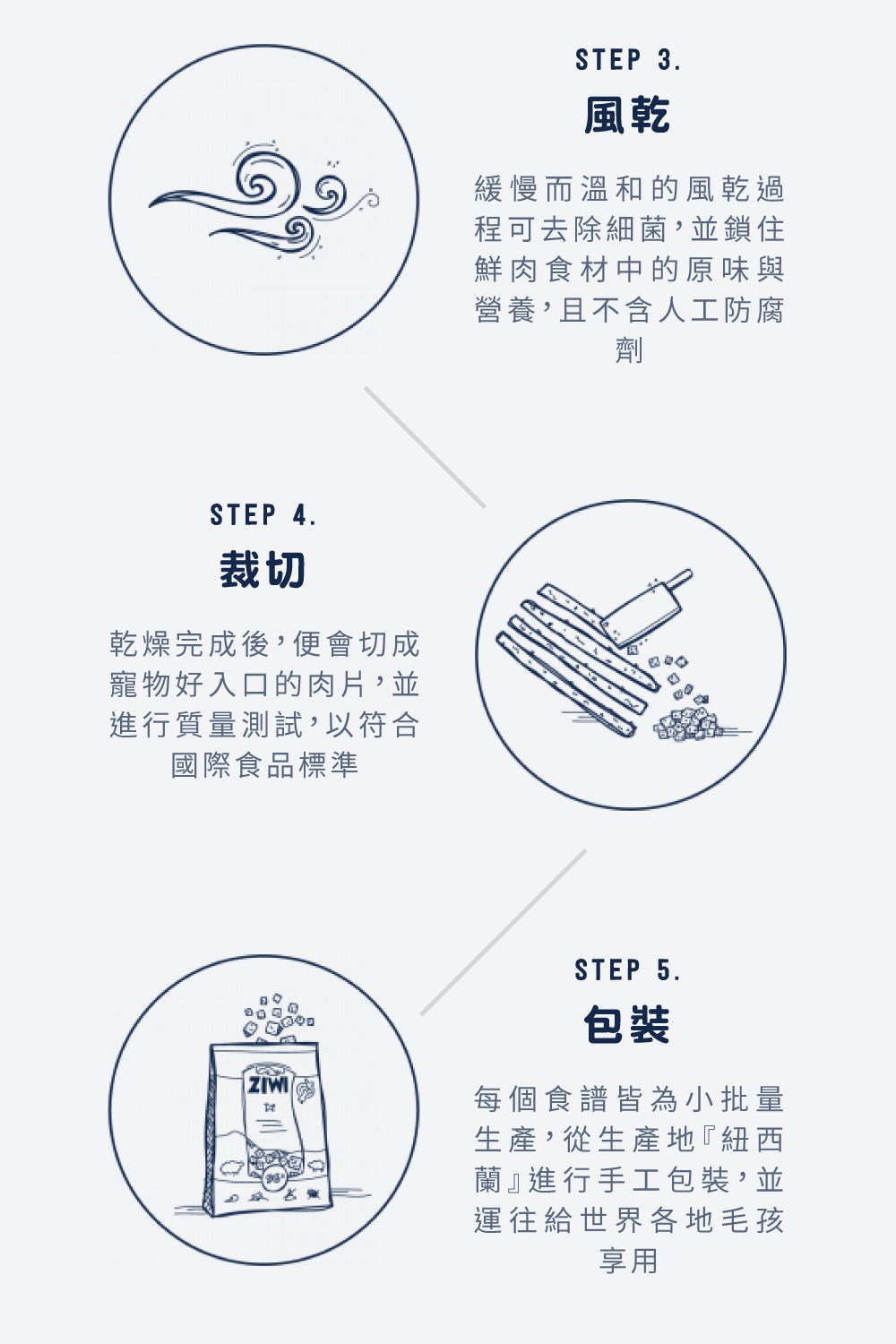 STEP 3.
風乾

緩慢而溫和的風乾過程可去除細菌,並鎖住鮮肉食材中的原味與營養,且不含人工防腐劑

STEP 4.
裁切

乾燥完成後,便會切成寵物好入口的肉片,並進行質量測試,以符合國際食品標準

ZIWI

STEP 5.
包裝

每個食譜皆為小批量生產,從生產地『紐西蘭』進行手工包裝,並運往給世界各地毛孩享用