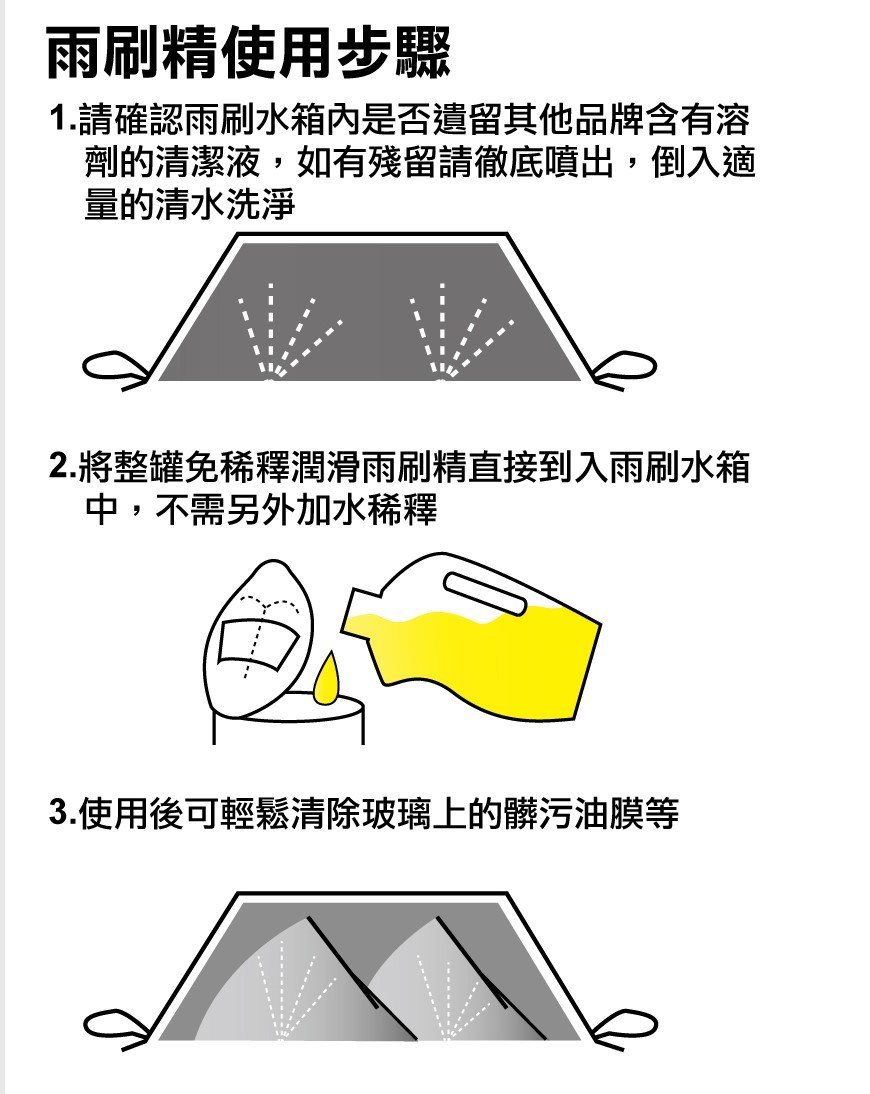 雨刷精使用步驟

1.請確認雨刷水箱內是否遺留其他品牌含有溶劑的清潔液，如有殘留請徹底噴出，倒入適量的清水洗淨

2.將整罐免稀釋潤滑雨刷精直接到入雨刷水箱中，不需另外加水稀釋

3.使用後可輕鬆清除玻璃上的髒污油膜等