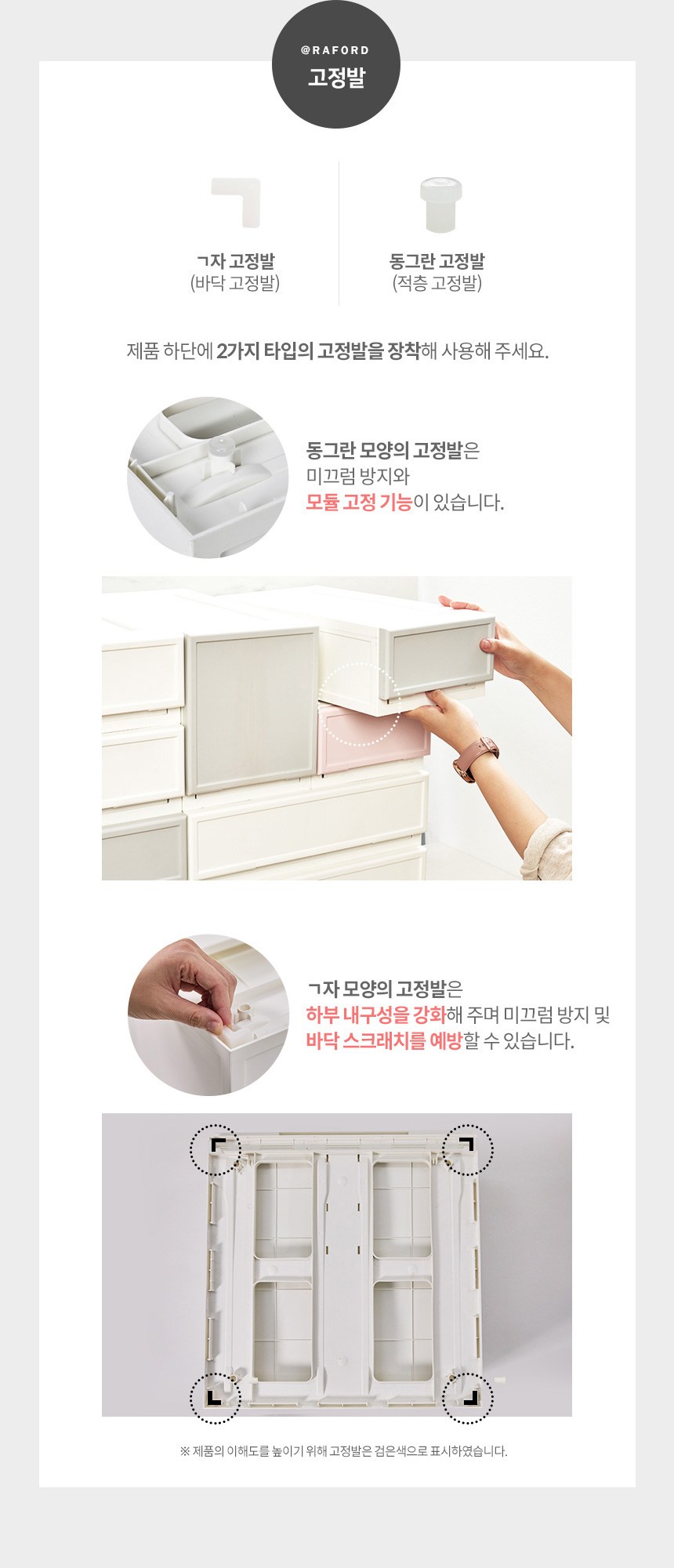 @RAFORD
고정발

ㄱ자 고정발
(바닥 고정발)

동그란 고정발
(적층 고정발)

제품 하단에 2가지 타입의 고정발을 장착해 사용해 주세요.

동그란 모양의 고정발은 미끄럼 방지와 모듈 고정 기능이 있습니다.

ㄱ자 모양의 고정발은 하부 내구성을 강화해 주며 미끄럼 방지 및 바닥 스크래치를 예방할 수 있습니다.

※ 제품의 이해도를 높이기 위해 고정발은 검은색으로 표시하였습니다.