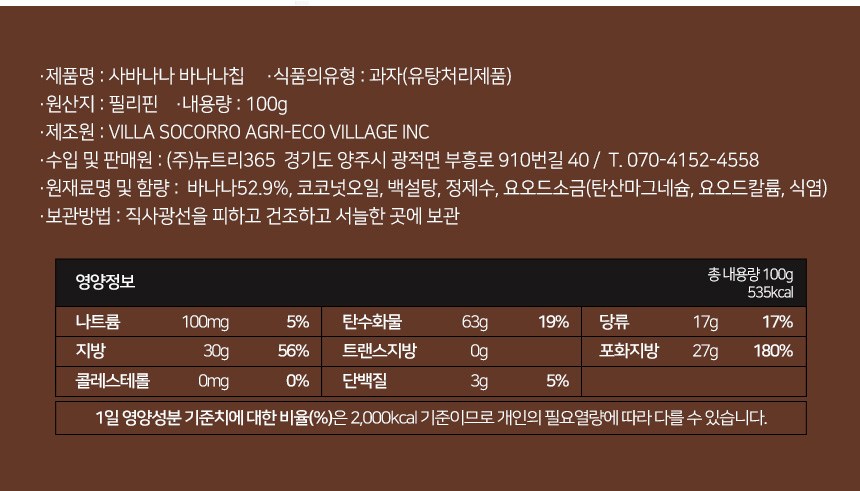 ·제품명 : 사바나나 바나나칩 ·식품의유형 : 과자(유탕처리제품)
·원산지 : 필리핀 ·내용량 : 100g
·제조원 : VILLA SOCORRO AGRI-ECO VILLAGE INC
·수입 및 판매원 : (주)뉴트리365 경기도 양주시 광적면 부흥로 910번길 40 / T. 070-4152-4558
·원재료명 및 함량 : 바나나52.9%, 코코넛오일, 백설탕, 정제수, 요오드소금(탄산마그네슘, 요오드칼륨, 식염)
·보관방법 : 직사광선을 피하고 건조하고 서늘한 곳에 보관

영양정보
총 내용량 100g
535kcal

| 나트륨 | 100mg | 5% | 탄수화물 | 63g | 19% | 당류 | 17g | 17% |
|---|---|---|---|---|---|---|---|---|
| 지방 | 30g | 56% | 트랜스지방 | 0g | | 포화지방 | 27g | 180% |
| 콜레스테롤 | 0mg | 0% | 단백질 | 3g | 5% | | | |

1일 영양성분 기준치에 대한 비율(%)은 2,000kcal 기준이므로 개인의 필요열량에 따라 다를 수 있습니다.