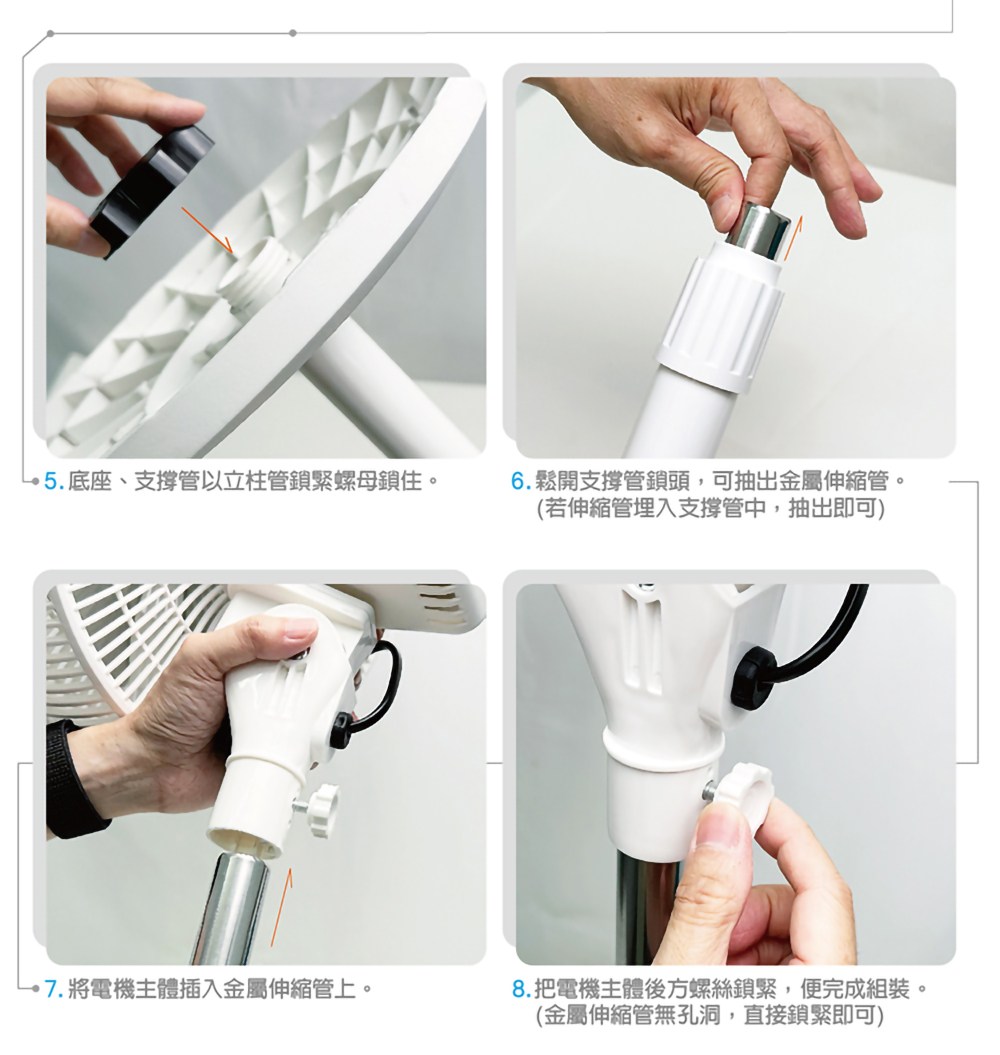 5. 底座、支撐管以立柱管鎖緊螺母鎖住。

6. 鬆開支撐管鎖頭，可抽出金屬伸縮管。
(若伸縮管埋入支撐管中，抽出即可)

7. 將電機主體插入金屬伸縮管上。

8. 把電機主體後方螺絲鎖緊，便完成組裝。
(金屬伸縮管無孔洞，直接鎖緊即可)