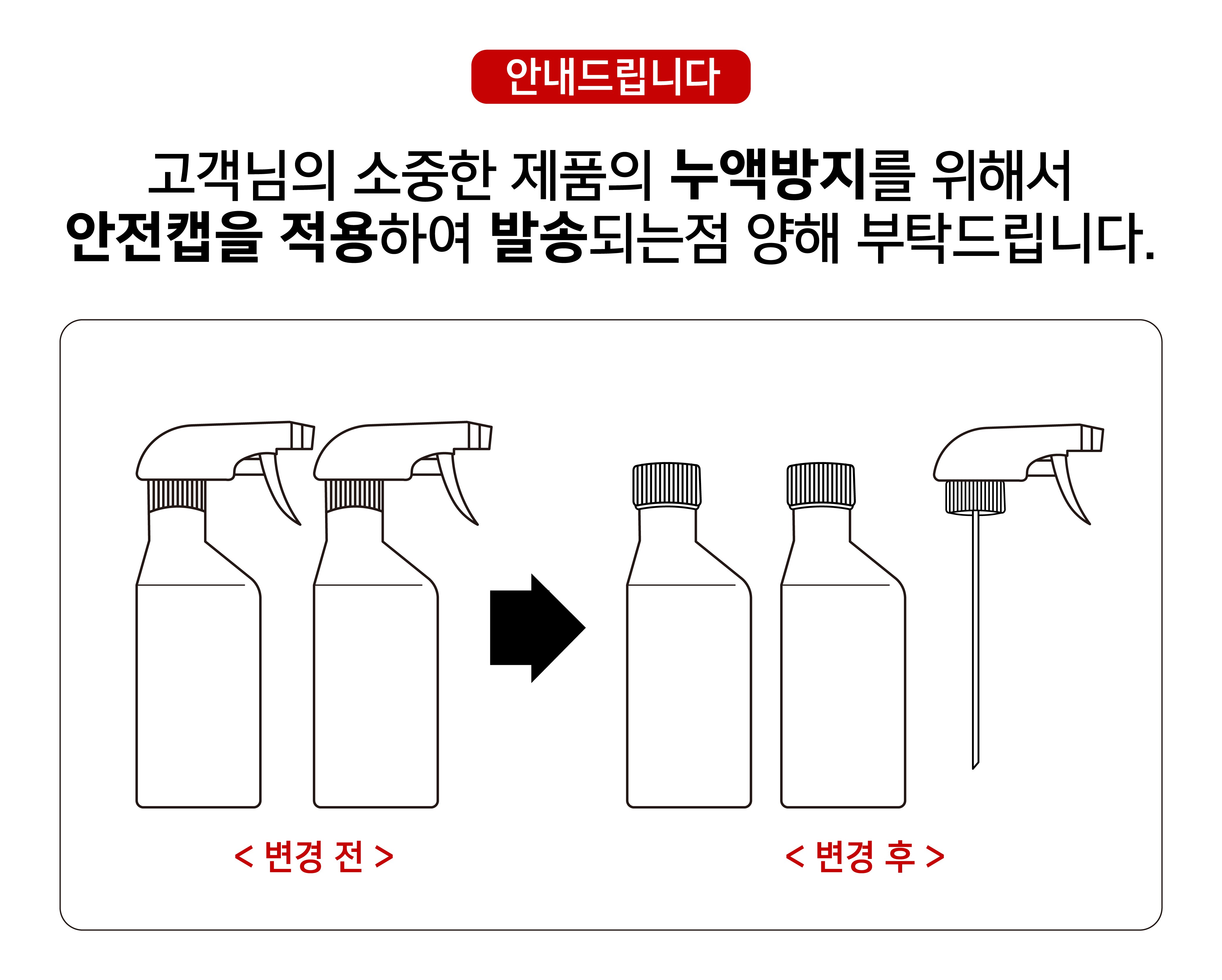 안내드립니다

고객님의 소중한 제품의 누액방지를 위해서
안전캡을 적용하여 발송되는점 양해 부탁드립니다.

< 변경 전 >

< 변경 후 >