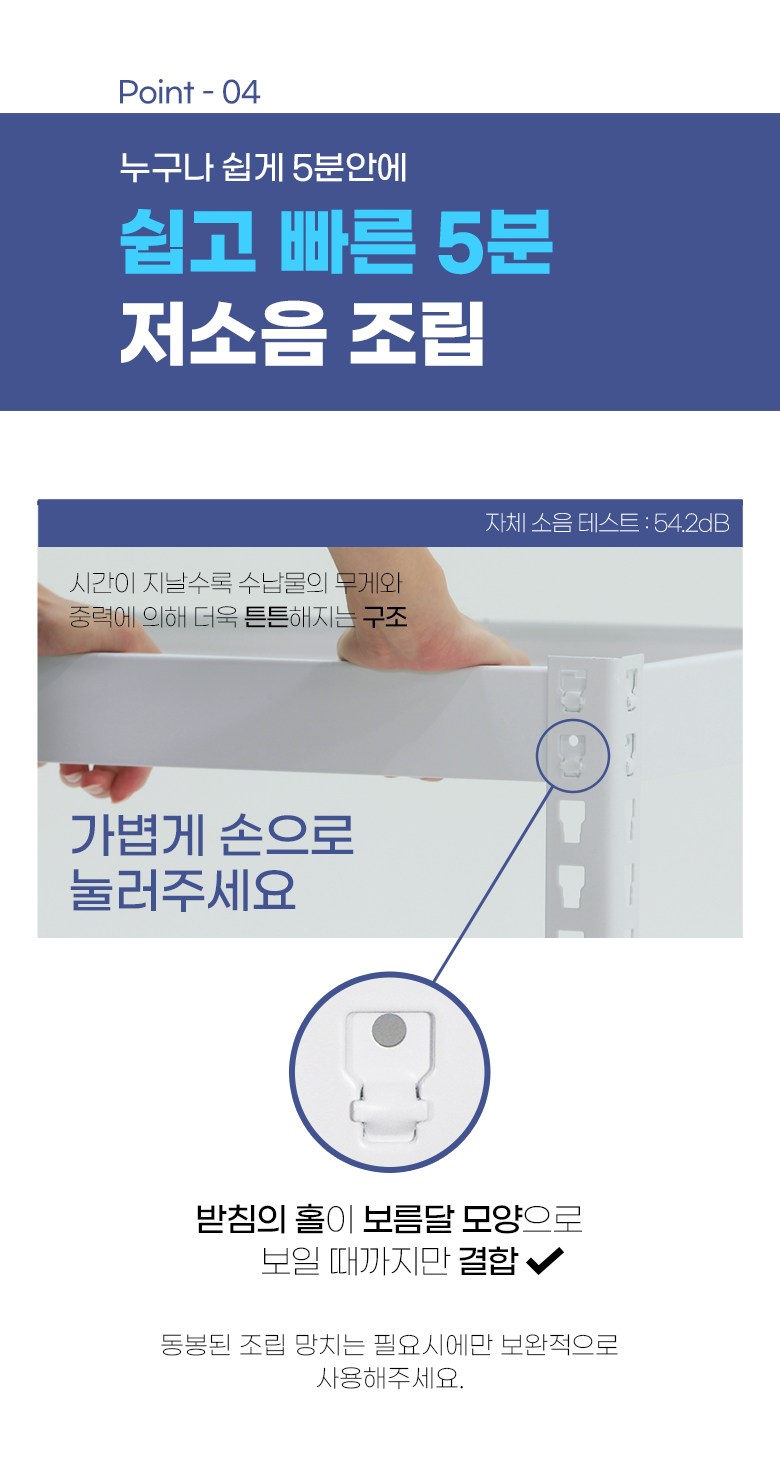 Point - 04

누구나 쉽게 5분안에

쉽고 빠른 5분
저소음 조립

자체 소음 테스트 : 54.2dB

시간이 지날수록 수납물의 무게와
중력에 의해 더욱 튼튼해지는 구조

가볍게 손으로
눌러주세요

받침의 홀이 보름달 모양으로
보일 때까지만 결합 ✔

동봉된 조립 망치는 필요시에만 보완적으로
사용해주세요.