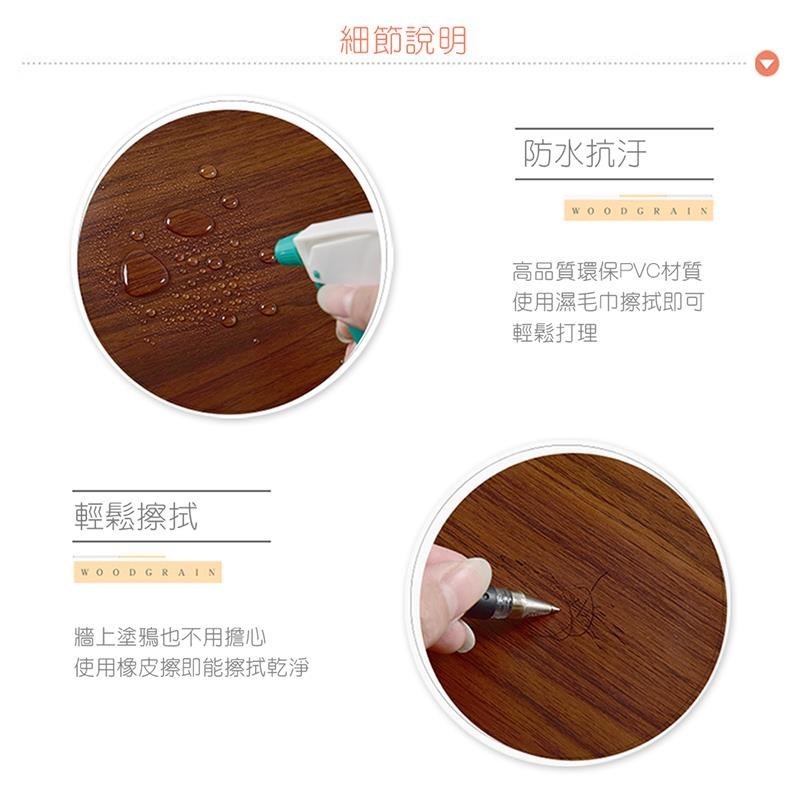 細節說明

防水抗汙

WOODGRAIN

高品質環保PVC材質
使用濕毛巾擦拭即可
輕鬆打理

輕鬆擦拭

WOODGRAIN

牆上塗鴉也不用擔心
使用橡皮擦即能擦拭乾淨