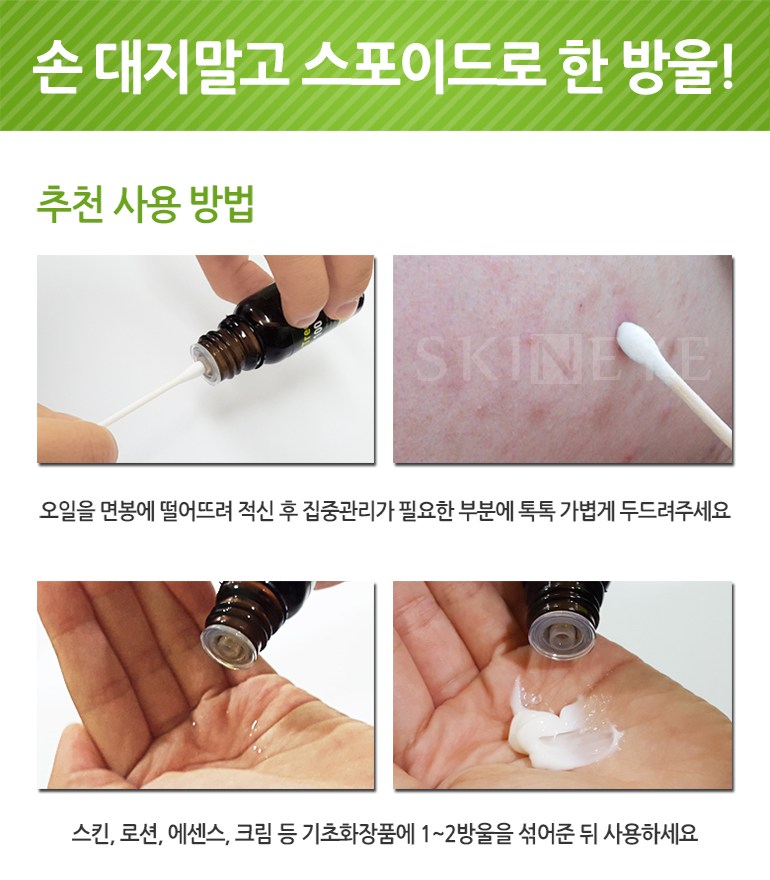 손 대지말고 스포이드로 한 방울!

추천 사용 방법

SKINEYE

오일을 면봉에 떨어뜨려 적신 후 집중관리가 필요한 부분에 톡톡 가볍게 두드려주세요

스킨, 로션, 에센스, 크림 등 기초화장품에 1~2방울을 섞어준 뒤 사용하세요