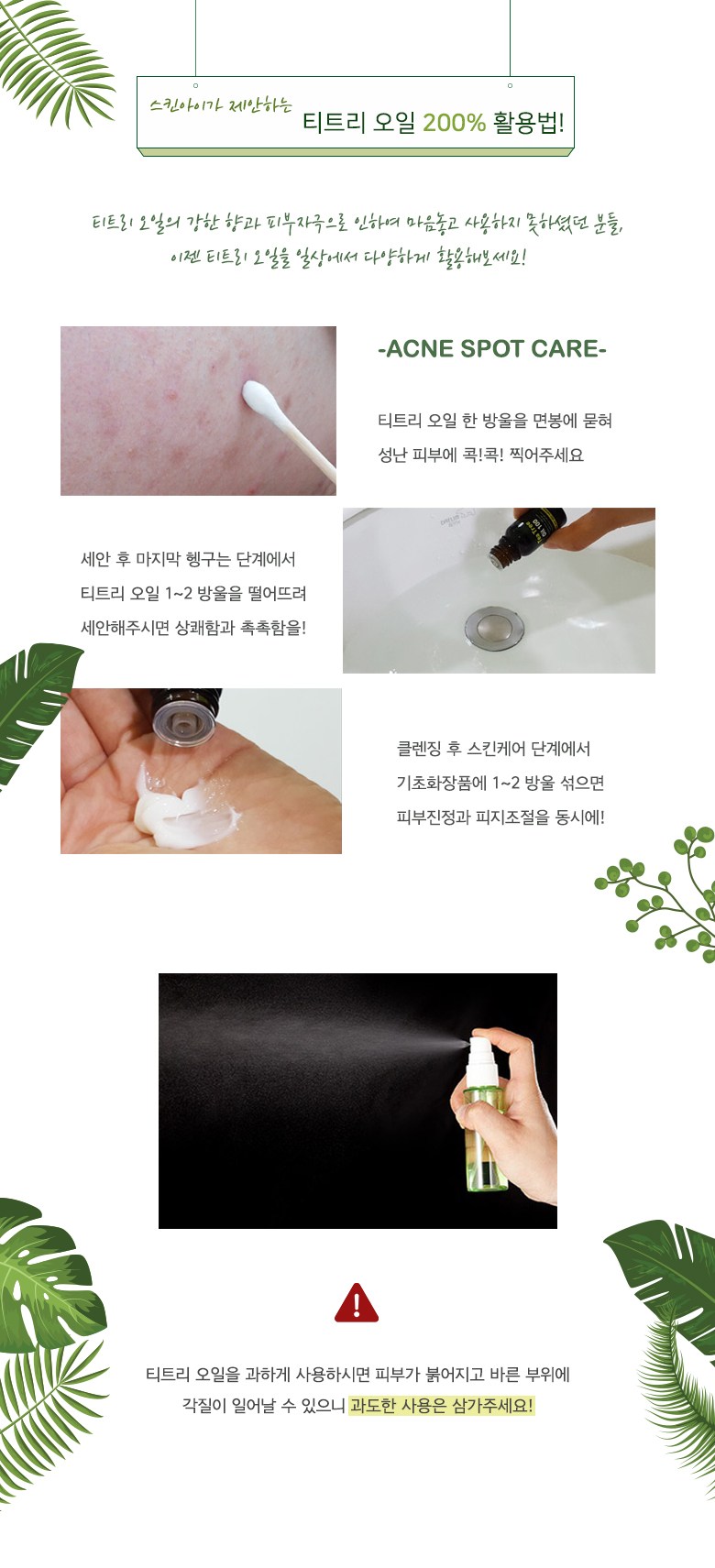 스킨아이가 제안하는 티트리 오일 200% 활용법!

티트리 오일의 강한 향과 피부자극으로 인하여 마음놓고 사용하지 못하셨던 분들, 이젠 티트리 오일을 일상에서 다양하게 활용해보세요!

-ACNE SPOT CARE-

티트리 오일 한 방울을 면봉에 묻혀 성난 피부에 콕!콕! 찍어주세요

세안 후 마지막 헹구는 단계에서 티트리 오일 1~2 방울을 떨어뜨려 세안해주시면 상쾌함과 촉촉함을!

클렌징 후 스킨케어 단계에서 기초화장품에 1~2 방울 섞으면 피부진정과 피지조절을 동시에!

티트리 오일을 과하게 사용하시면 피부가 붉어지고 바른 부위에 각질이 일어날 수 있으니 과도한 사용은 삼가주세요!