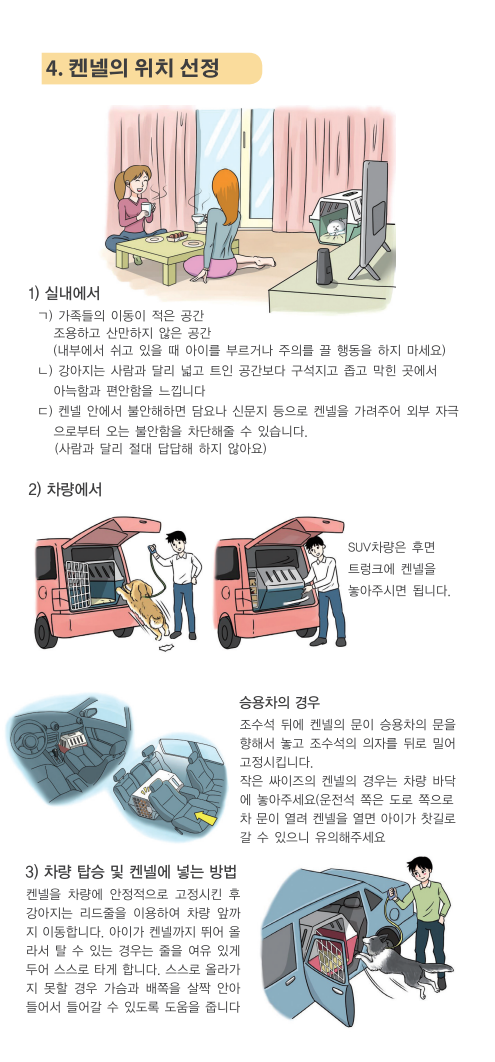 4. 켄넬의 위치 선정

1) 실내에서

ㄱ) 가족들의 이동이 적은 공간
조용하고 산만하지 않은 공간
(내부에서 쉬고 있을 때 아이를 부르거나 주의를 끌 행동을 하지 마세요)

ㄴ) 강아지는 사람과 달리 넓고 트인 공간보다 구석지고 좁고 막힌 곳에서 아늑함과 편안함을 느낍니다

ㄷ) 켄넬 안에서 불안해하면 담요나 신문지 등으로 켄넬을 가려주어 외부 자극으로부터 오는 불안함을 차단해줄 수 있습니다.
(사람과 달리 절대 답답해 하지 않아요)

2) 차량에서

SUV차량은 후면 트렁크에 켄넬을 놓아주시면 됩니다.

승용차의 경우
조수석 뒤에 켄넬의 문이 승용차의 문을 향해서 놓고 조수석의 의자를 뒤로 밀어 고정시킵니다.
작은 싸이즈의 켄넬의 경우는 차량 바닥에 놓아주세요(운전석 쪽은 도로 쪽으로 차 문이 열려 켄넬을 열면 아이가 찻길로 갈 수 있으니 유의해주세요

3) 차량 탑승 및 켄넬에 넣는 방법
켄넬을 차량에 안정적으로 고정시킨 후 강아지는 리드줄을 이용하여 차량 앞까지 이동합니다. 아이가 켄넬까지 뛰어 올라서 탈 수 있는 경우는 줄을 여유 있게 두어 스스로 타게 합니다. 스스로 올라가지 못할 경우 가슴과 배쪽을 살짝 안아 들어서 들어갈 수 있도록 도움을 줍니다