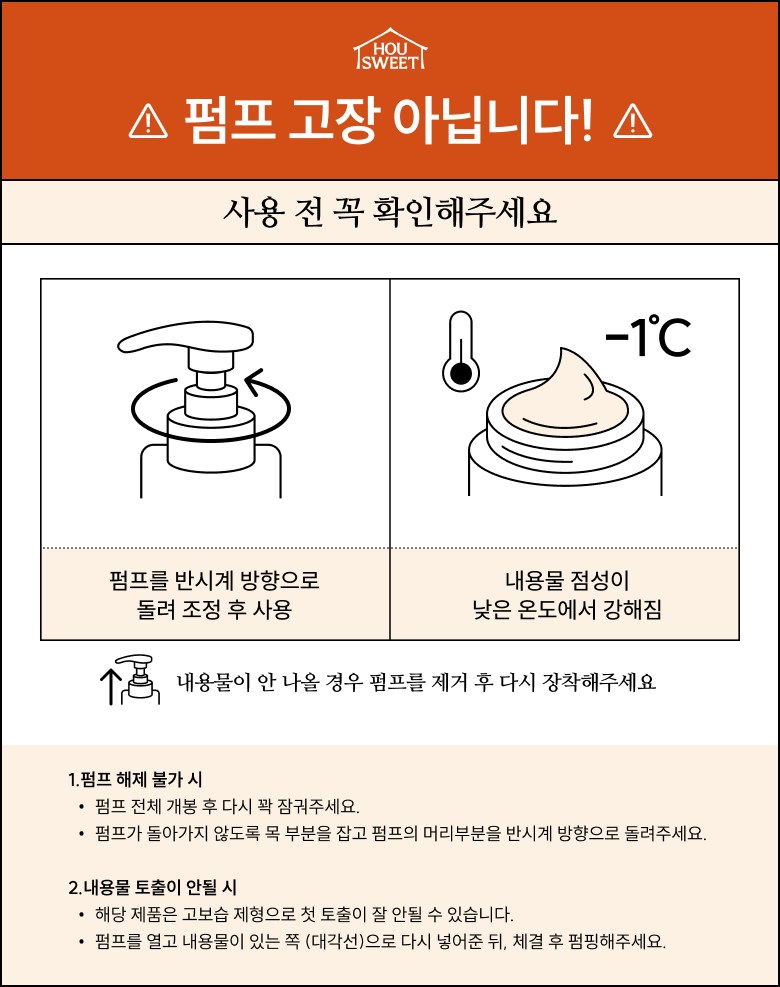 HOU SWEET

⚠ 펌프 고장 아닙니다! ⚠

사용 전 꼭 확인해주세요

-1℃

펌프를 반시계 방향으로 돌려 조정 후 사용

내용물 점성이 낮은 온도에서 강해짐

내용물이 안 나올 경우 펌프를 제거 후 다시 장착해주세요

1.펌프 해제 불가 시
• 펌프 전체 개봉 후 다시 꽉 잠궈주세요.
• 펌프가 돌아가지 않도록 목 부분을 잡고 펌프의 머리부분을 반시계 방향으로 돌려주세요.

2.내용물 토출이 안될 시
• 해당 제품은 고보습 제형으로 첫 토출이 잘 안될 수 있습니다.
• 펌프를 열고 내용물이 있는 쪽 (대각선)으로 다시 넣어준 뒤, 체결 후 펌핑해주세요.