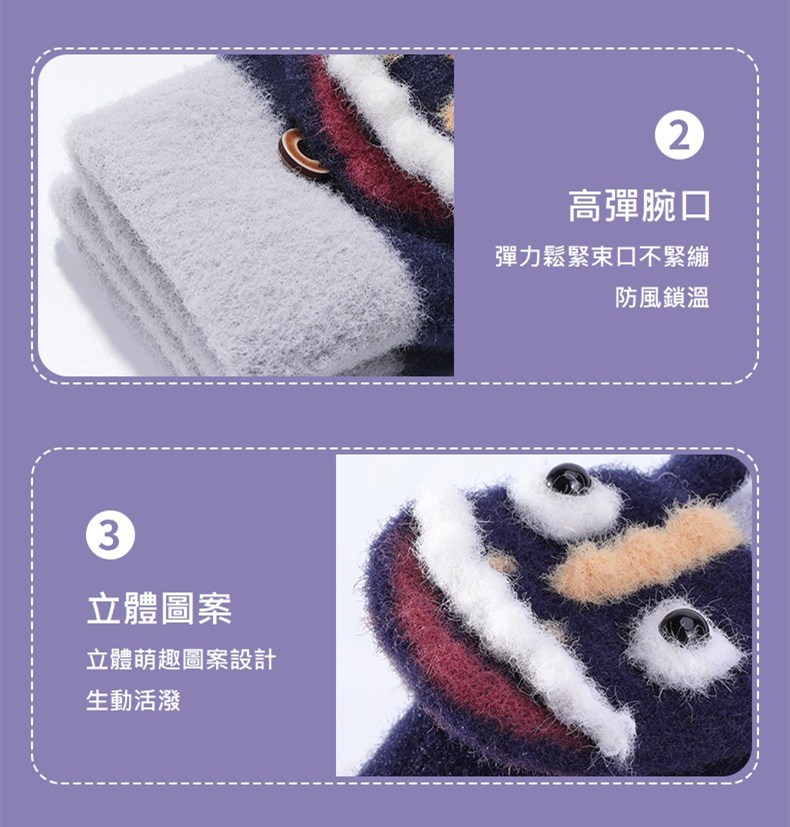 2

高彈腕口

彈力鬆緊束口不緊繃

防風鎖溫

3

立體圖案

立體萌趣圖案設計

生動活潑