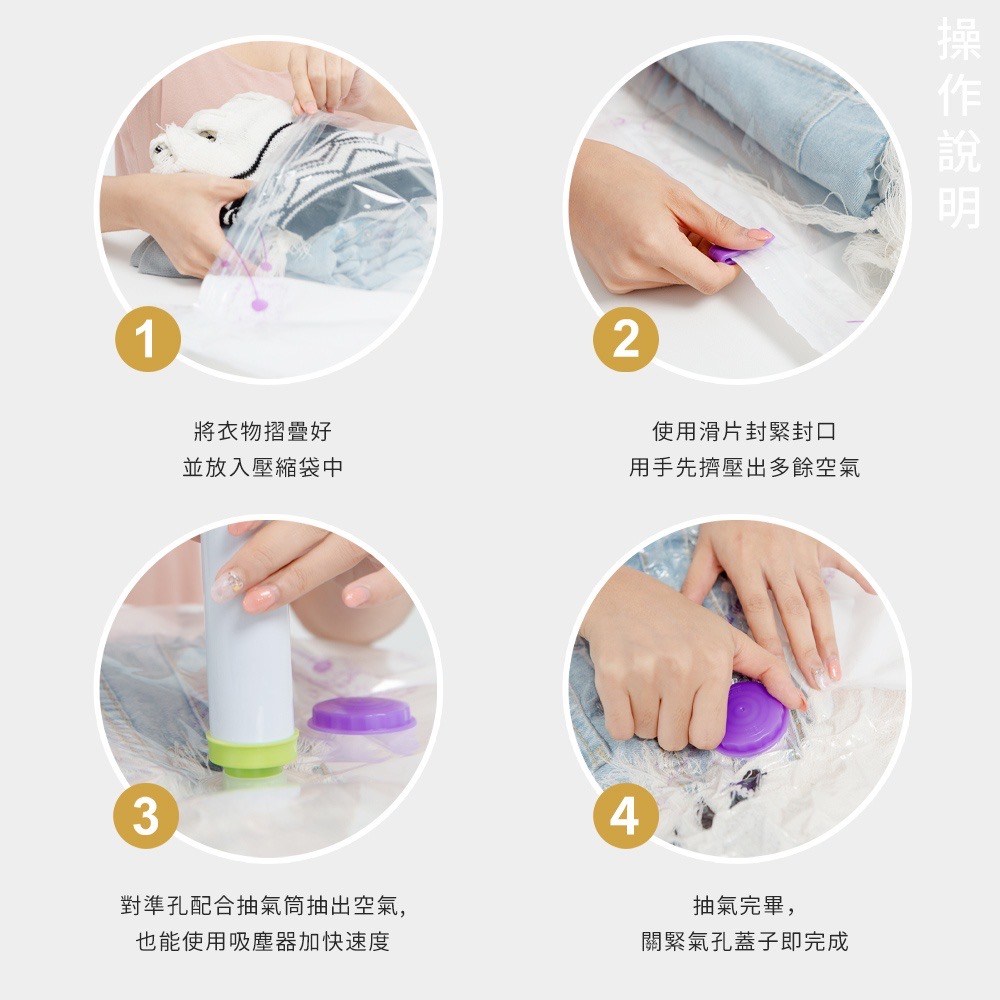 操作說明

1

將衣物摺疊好
並放入壓縮袋中

2

使用滑片封緊封口
用手先擠壓出多餘空氣

3

對準孔配合抽氣筒抽出空氣,
也能使用吸塵器加快速度

4

抽氣完畢,
關緊氣孔蓋子即完成