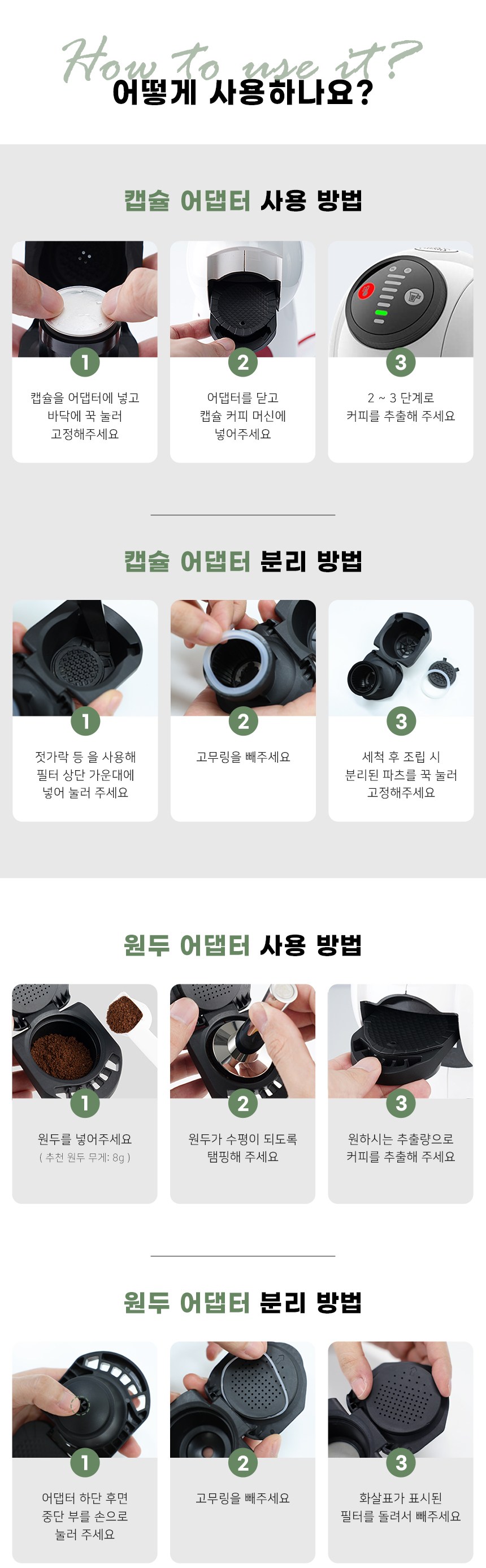 How to use it?
어떻게 사용하나요?

캡슐 어댑터 사용 방법

1
캡슐을 어댑터에 넣고 바닥에 꾹 눌러 고정해주세요

2
어댑터를 닫고 캡슐 커피 머신에 넣어주세요

3
2 ~ 3 단계로 커피를 추출해 주세요

캡슐 어댑터 분리 방법

1
젓가락 등 을 사용해 필터 상단 가운데에 넣어 눌러 주세요

2
고무링을 빼주세요

3
세척 후 조립 시 분리된 파츠를 꾹 눌러 고정해주세요

원두 어댑터 사용 방법

1
원두를 넣어주세요
( 추천 원두 무게: 8g )

2
원두가 수평이 되도록 탬핑해 주세요

3
원하시는 추출량으로 커피를 추출해 주세요

원두 어댑터 분리 방법

1
어댑터 하단 후면 중단 부를 손으로 눌러 주세요

2
고무링을 빼주세요

3
화살표가 표시된 필터를 돌려서 빼주세요