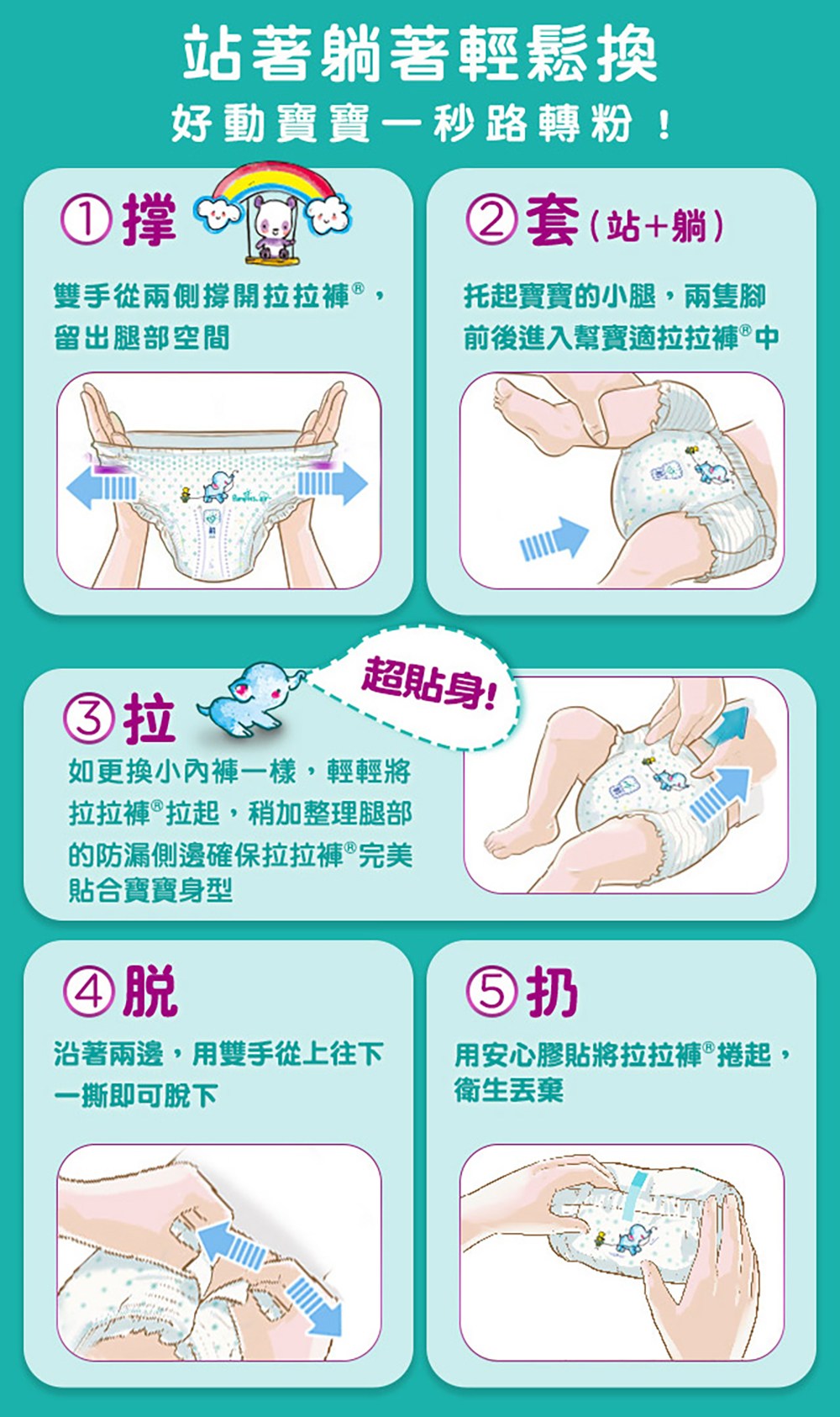 站著躺著輕鬆換

好動寶寶一秒路轉粉！

① 撐

雙手從兩側撐開拉拉褲®，留出腿部空間

② 套（站+躺）

托起寶寶的小腿，兩隻腳前後進入幫寶適拉拉褲®中

超貼身!

③ 拉

如更換小內褲一樣，輕輕將拉拉褲®拉起，稍加整理腿部的防漏側邊確保拉拉褲®完美貼合寶寶身型

④ 脫

沿著兩邊，用雙手從上往下一撕即可脫下

⑤ 扔

用安心膠貼將拉拉褲®捲起，衛生丟棄