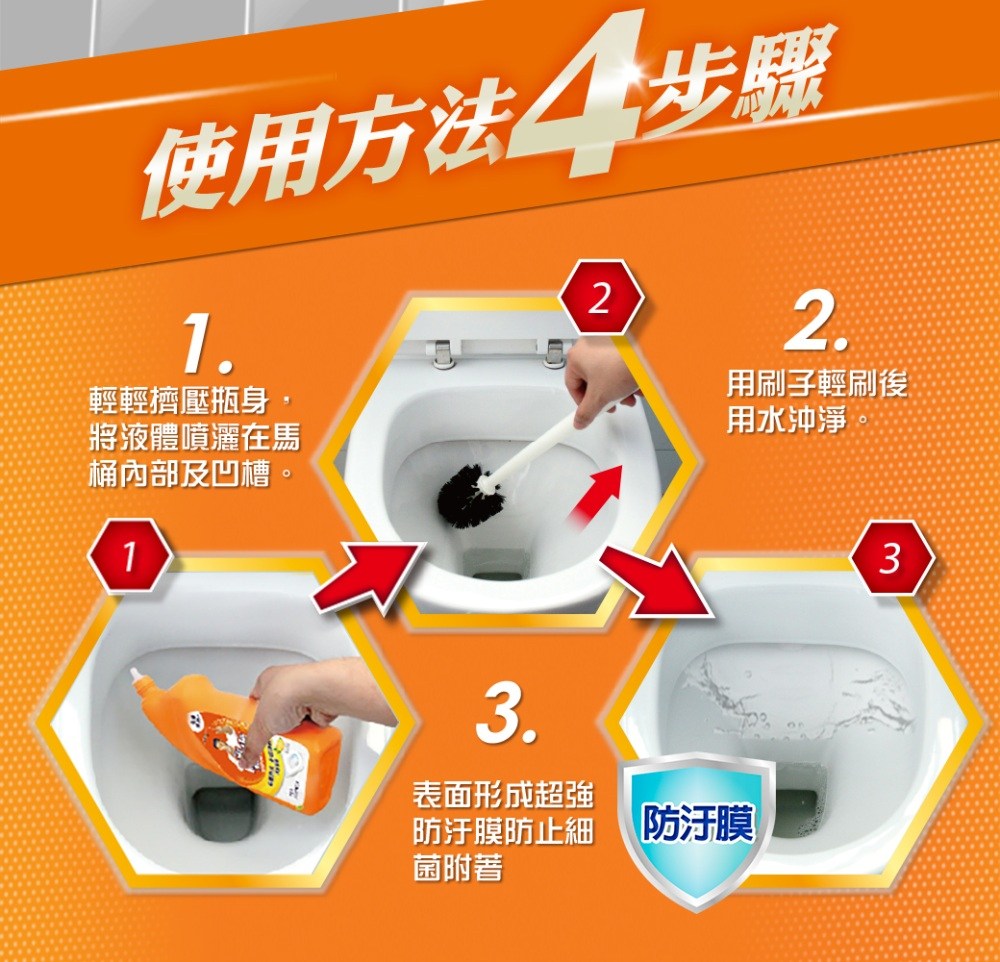 使用方法4步驟

1.
輕輕擠壓瓶身，將液體噴灑在馬桶內部及凹槽。

2

2.
用刷子輕刷後用水沖淨。

1

3

3.
表面形成超強防汙膜防止細菌附著

防汙膜