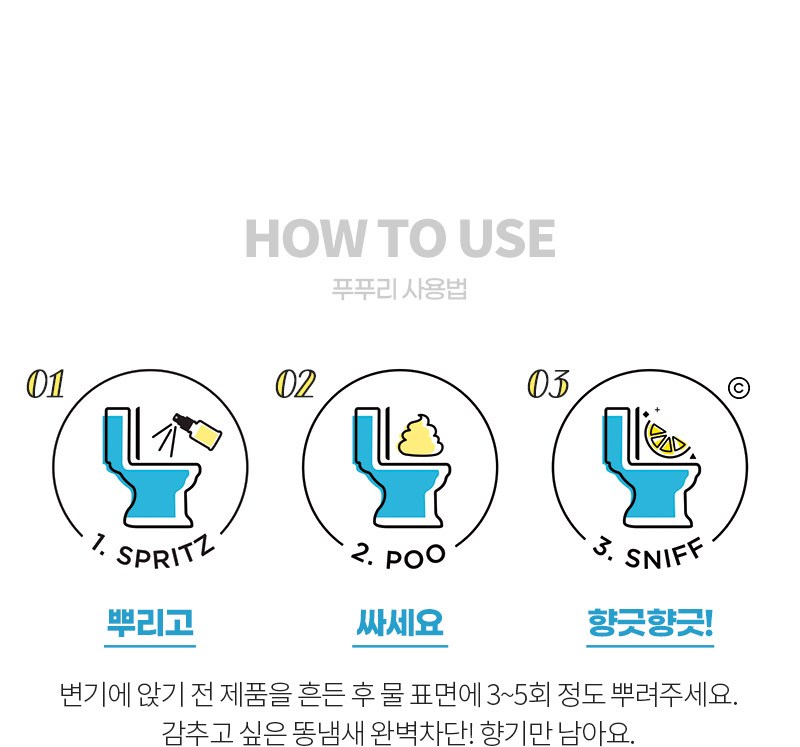 HOW TO USE
푸푸리 사용법

01
1. SPRITZ
뿌리고

02
2. POO
싸세요

03
©
3. SNIFF
향긋향긋!

변기에 앉기 전 제품을 흔든 후 물 표면에 3~5회 정도 뿌려주세요.
감추고 싶은 똥냄새 완벽차단! 향기만 남아요.