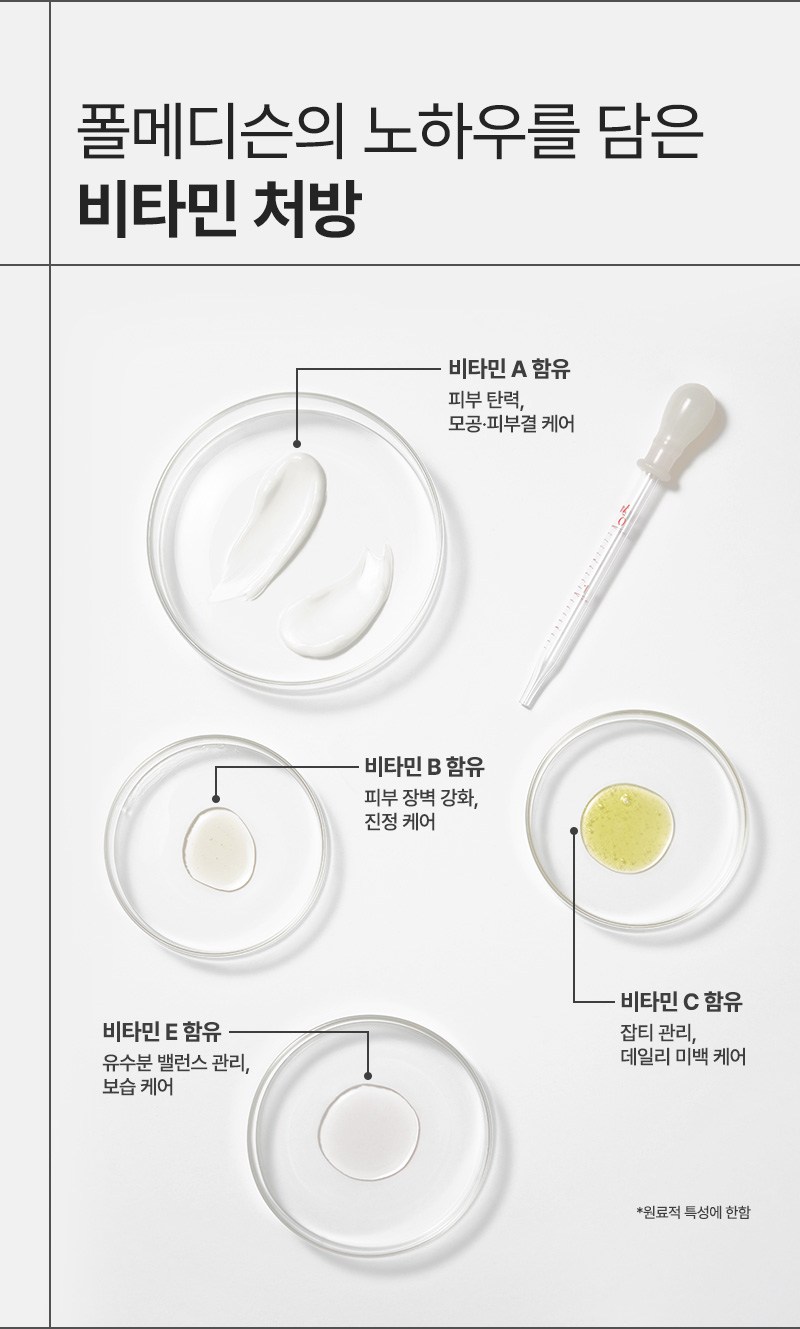 폴메디슨의 노하우를 담은
비타민 처방

비타민 A 함유
피부 탄력,
모공·피부결 케어

비타민 B 함유
피부 장벽 강화,
진정 케어

비타민 C 함유
잡티 관리,
데일리 미백 케어

비타민 E 함유
유수분 밸런스 관리,
보습 케어

*원료적 특성에 한함