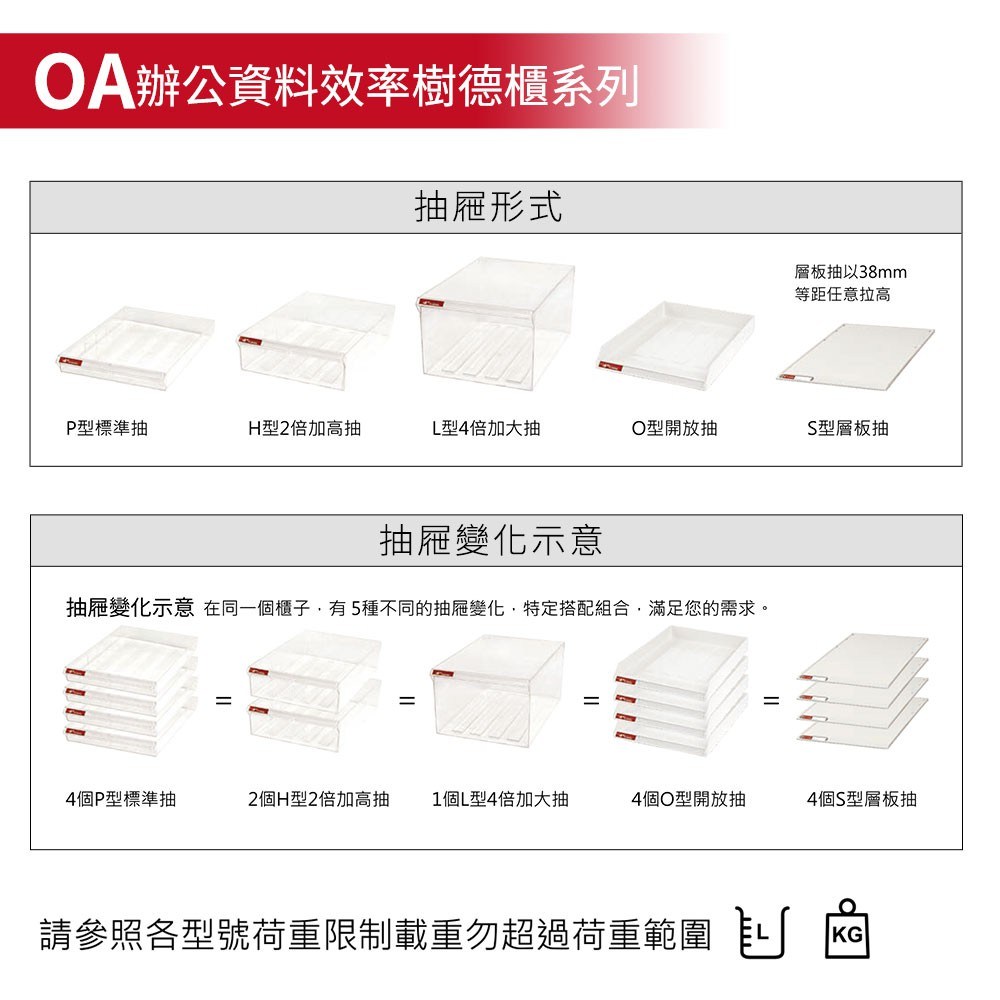 OA辦公資料效率樹德櫃系列

抽屜形式

層板抽以38mm等距任意拉高

P型標準抽　H型2倍加高抽　L型4倍加大抽　O型開放抽　S型層板抽

抽屜變化示意

抽屜變化示意 在同一個櫃子，有 5種不同的抽屜變化，特定搭配組合，滿足您的需求。

= = = =

4個P型標準抽　2個H型2倍加高抽　1個L型4倍加大抽　4個O型開放抽　4個S型層板抽

請參照各型號荷重限制載重勿超過荷重範圍 L KG