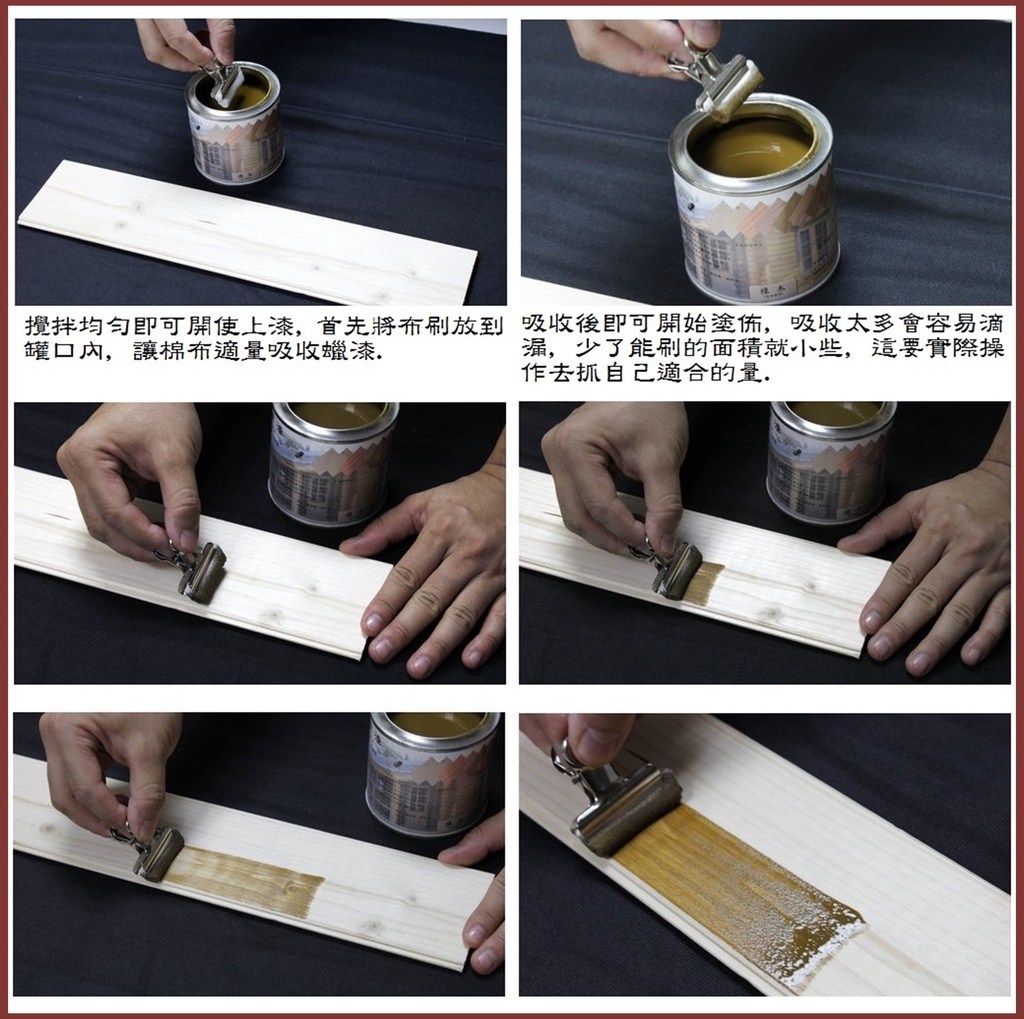 攪拌均勻即可開使上漆，首先將布刷放到罐口內，讓棉布適量吸收蠟漆.

吸收後即可開始塗佈，吸收太多會容易滴漏，少了能刷的面積就小些，這要實際操作去抓自己適合的量.