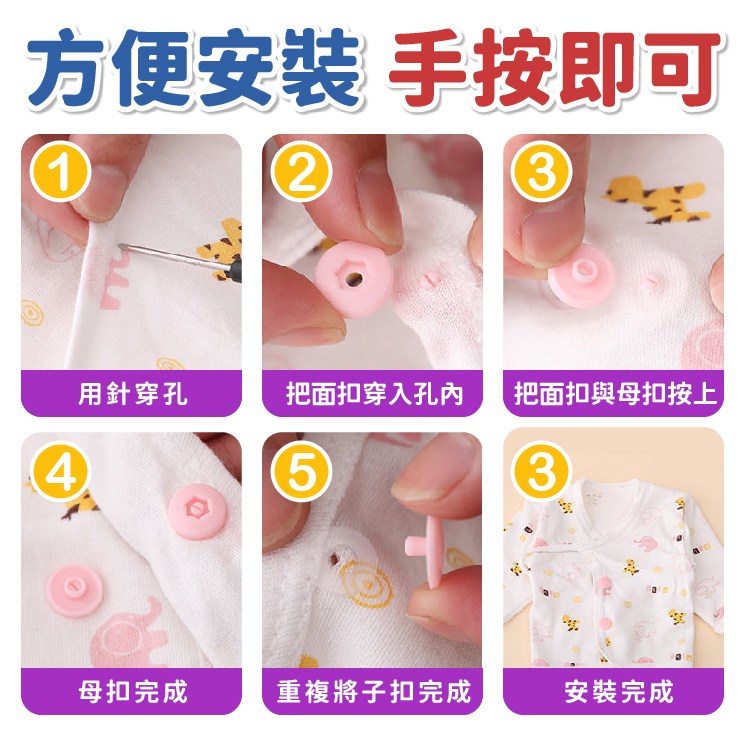 方便安裝 手按即可

1
用針穿孔

2
把面扣穿入孔內

3
把面扣與母扣按上

4
母扣完成

5
重複將子扣完成

3
安裝完成