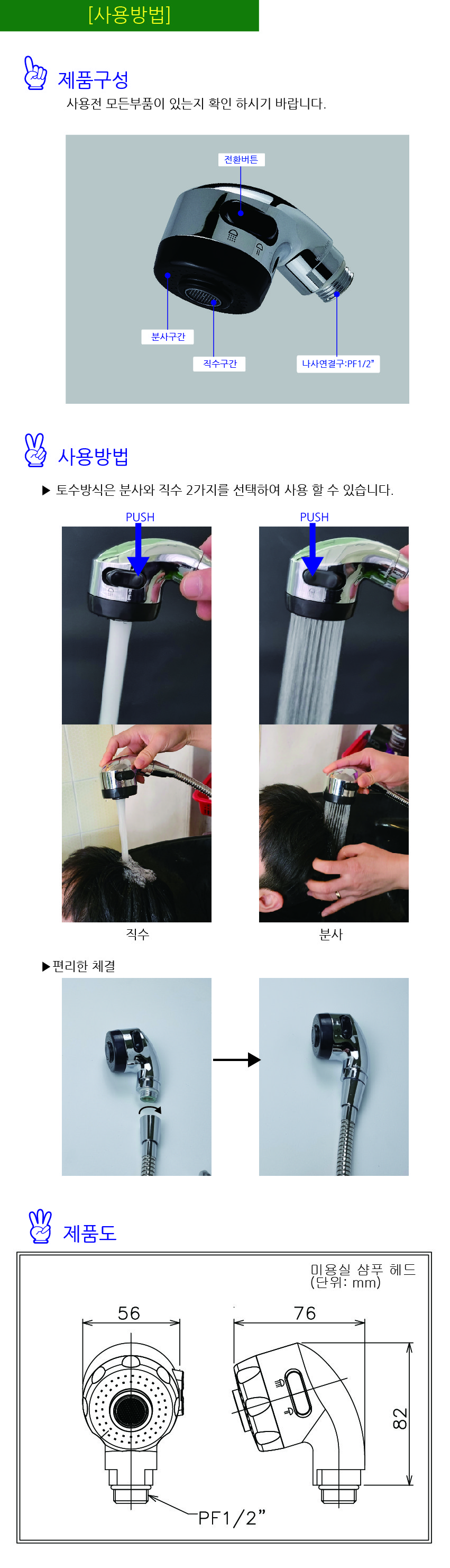 [사용방법]

제품구성
사용전 모든부품이 있는지 확인 하시기 바랍니다.

전환버튼
분사구간
직수구간
나사연결구:PF1/2"

사용방법
▶ 토수방식은 분사와 직수 2가지를 선택하여 사용 할 수 있습니다.

PUSH
PUSH

직수
분사

▶편리한 체결

제품도

미용실 샴푸 헤드
(단위: mm)

56
76
82
PF1/2"