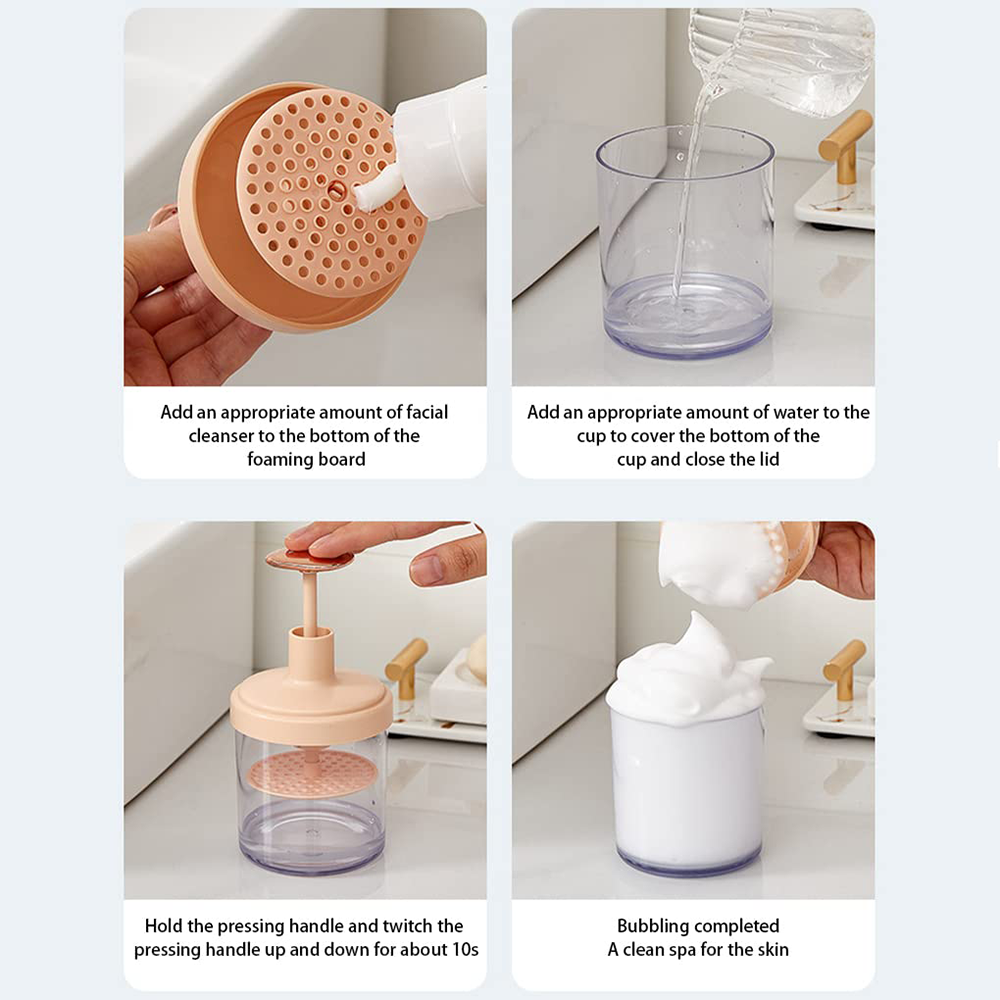 Add an appropriate amount of facial cleanser to the bottom of the foaming board

Add an appropriate amount of water to the cup to cover the bottom of the cup and close the lid

Hold the pressing handle and twitch the pressing handle up and down for about 10s

Bubbling completed
A clean spa for the skin