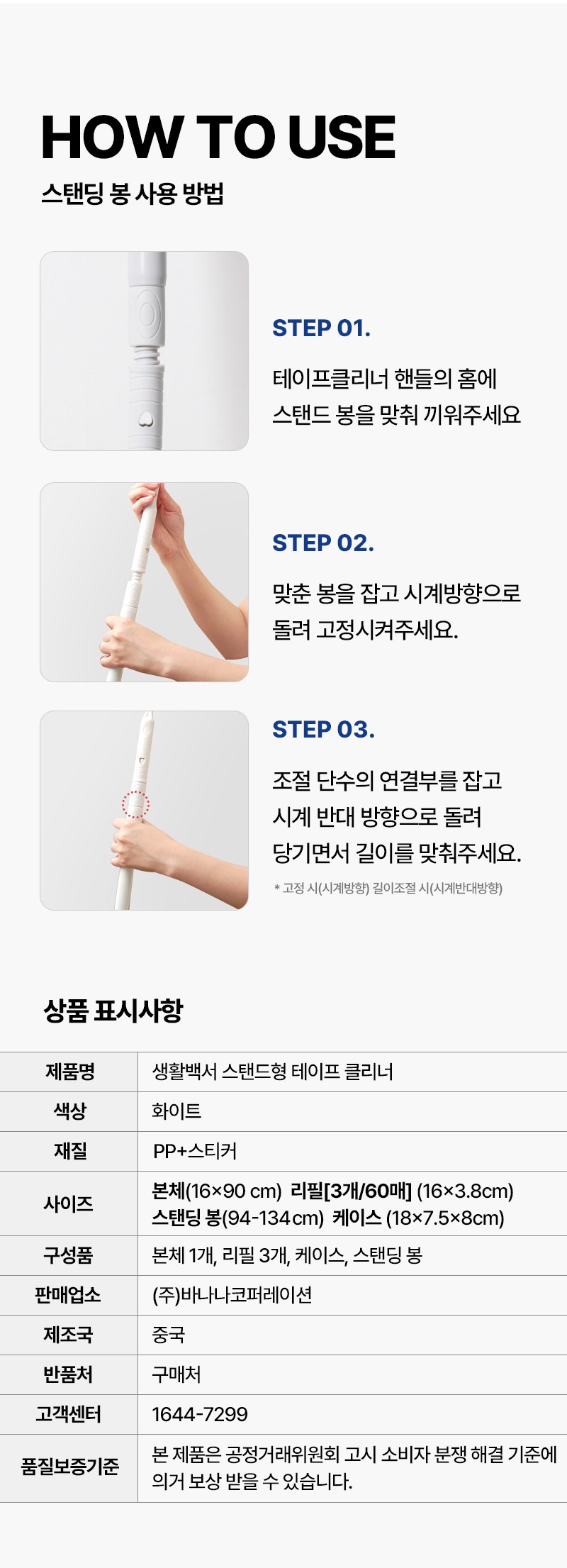 HOW TO USE
스탠딩 봉 사용 방법

STEP 01.
테이프클리너 핸들의 홈에 스탠드 봉을 맞춰 끼워주세요

STEP 02.
맞춘 봉을 잡고 시계방향으로 돌려 고정시켜주세요.

STEP 03.
조절 단수의 연결부를 잡고 시계 반대 방향으로 돌려 당기면서 길이를 맞춰주세요.

* 고정 시(시계방향) 길이조절 시(시계반대방향)

상품 표시사항

| 제품명 | 생활백서 스탠드형 테이프 클리너 |
|---|---|
| 색상 | 화이트 |
| 재질 | PP+스티커 |
| 사이즈 | 본체(16×90 cm) 리필[3개/60매] (16×3.8cm) 스탠딩 봉(94-134cm) 케이스 (18×7.5×8cm) |
| 구성품 | 본체 1개, 리필 3개, 케이스, 스탠딩 봉 |
| 판매업소 | (주)바나나코퍼레이션 |
| 제조국 | 중국 |
| 반품처 | 구매처 |
| 고객센터 | 1644-7299 |
| 품질보증기준 | 본 제품은 공정거래위원회 고시 소비자 분쟁 해결 기준에 의거 보상 받을 수 있습니다. |