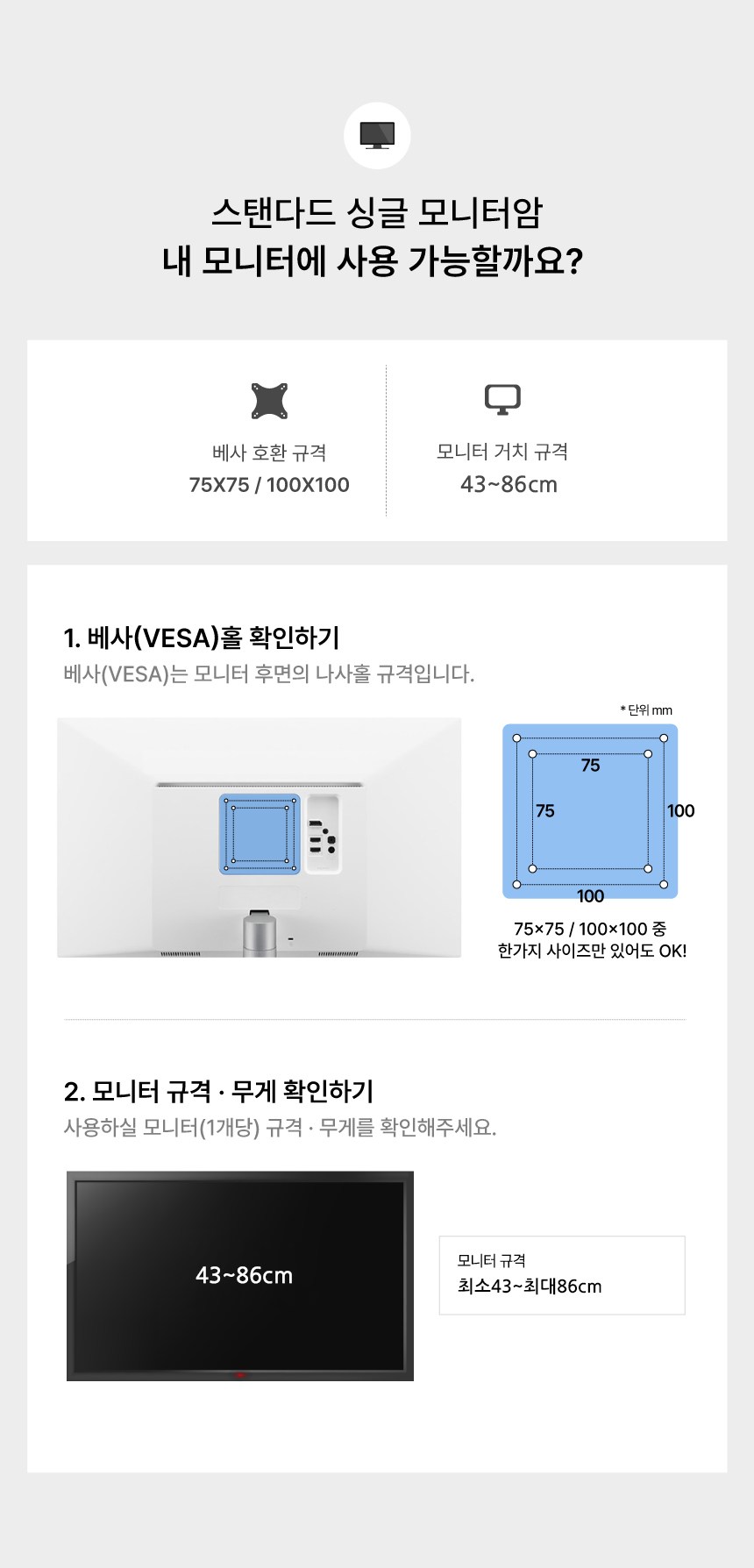 스탠다드 싱글 모니터암
내 모니터에 사용 가능할까요?

베사 호환 규격
75X75 / 100X100

모니터 거치 규격
43~86cm

1. 베사(VESA)홀 확인하기
베사(VESA)는 모니터 후면의 나사홀 규격입니다.

* 단위 mm

75
75
100
100

75×75 / 100×100 중
한가지 사이즈만 있어도 OK!

2. 모니터 규격 · 무게 확인하기
사용하실 모니터(1개당) 규격 · 무게를 확인해주세요.

43~86cm

모니터 규격
최소43~최대86cm