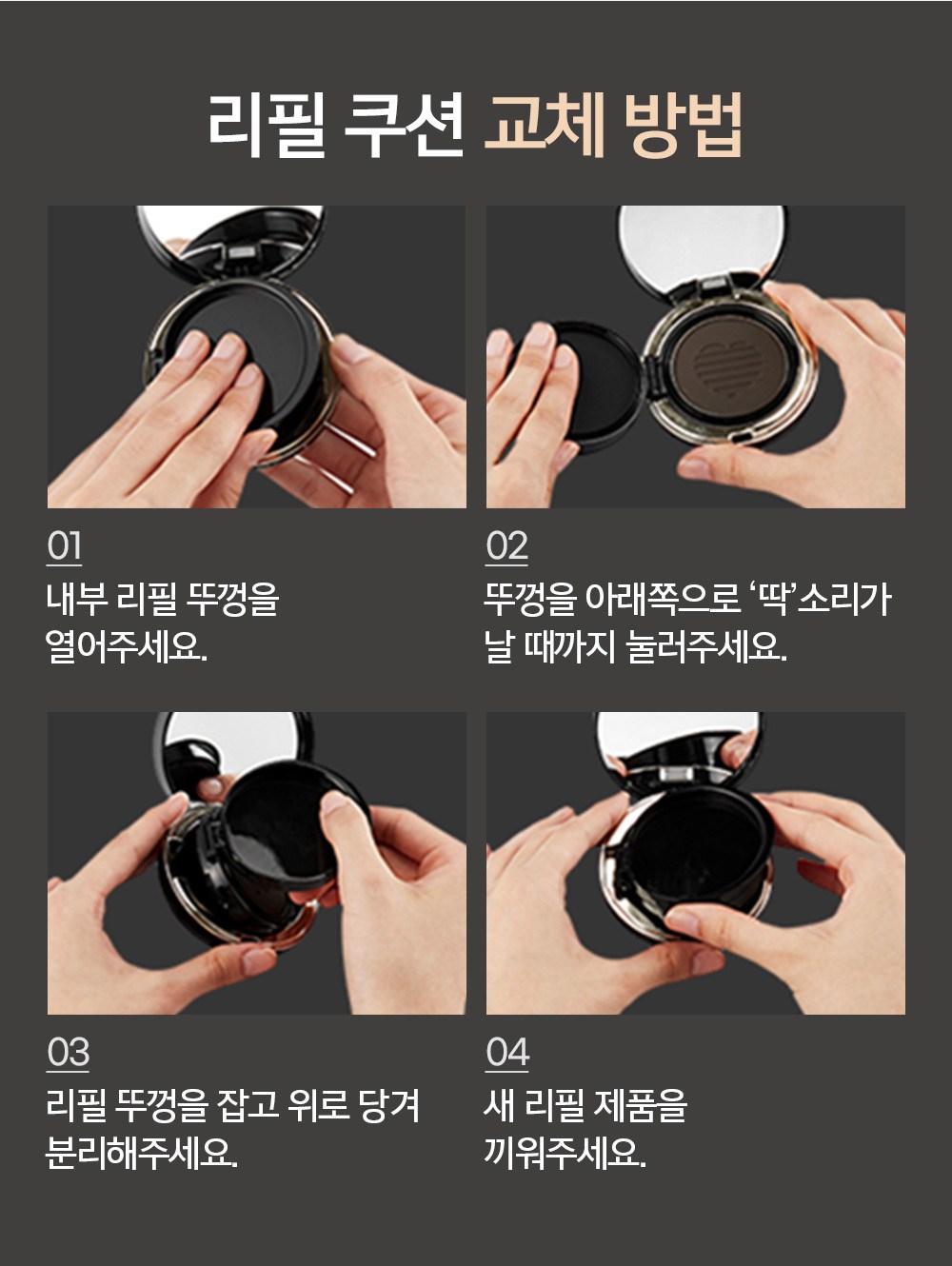 리필 쿠션 교체 방법

01
내부 리필 뚜껑을 열어주세요.

02
뚜껑을 아래쪽으로 ‘딱’소리가 날 때까지 눌러주세요.

03
리필 뚜껑을 잡고 위로 당겨 분리해주세요.

04
새 리필 제품을 끼워주세요.