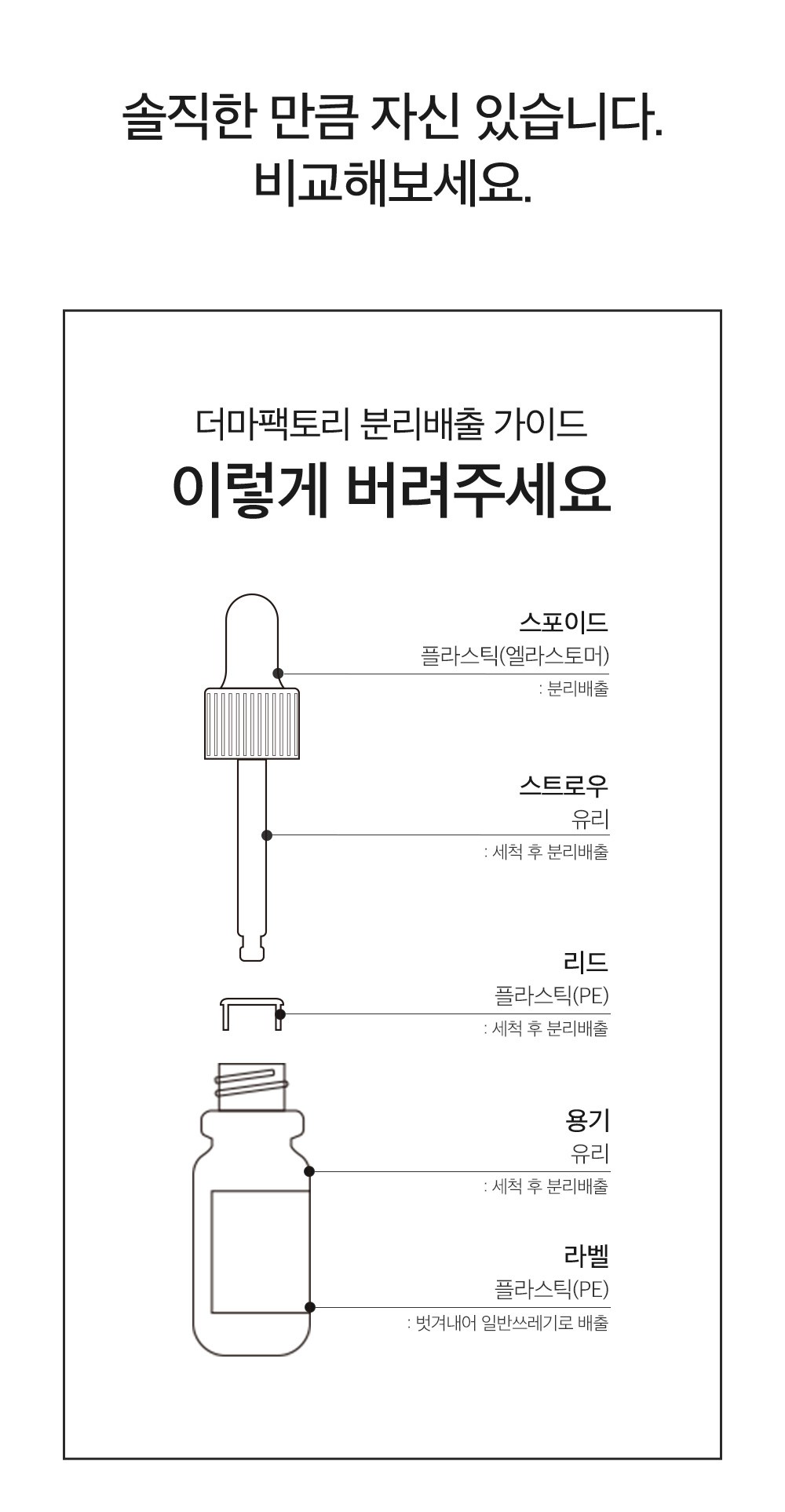 솔직한 만큼 자신 있습니다.
비교해보세요.

더마팩토리 분리배출 가이드
이렇게 버려주세요

스포이드
플라스틱(엘라스토머)
: 분리배출

스트로우
유리
: 세척 후 분리배출

리드
플라스틱(PE)
: 세척 후 분리배출

용기
유리
: 세척 후 분리배출

라벨
플라스틱(PE)
: 벗겨내어 일반쓰레기로 배출