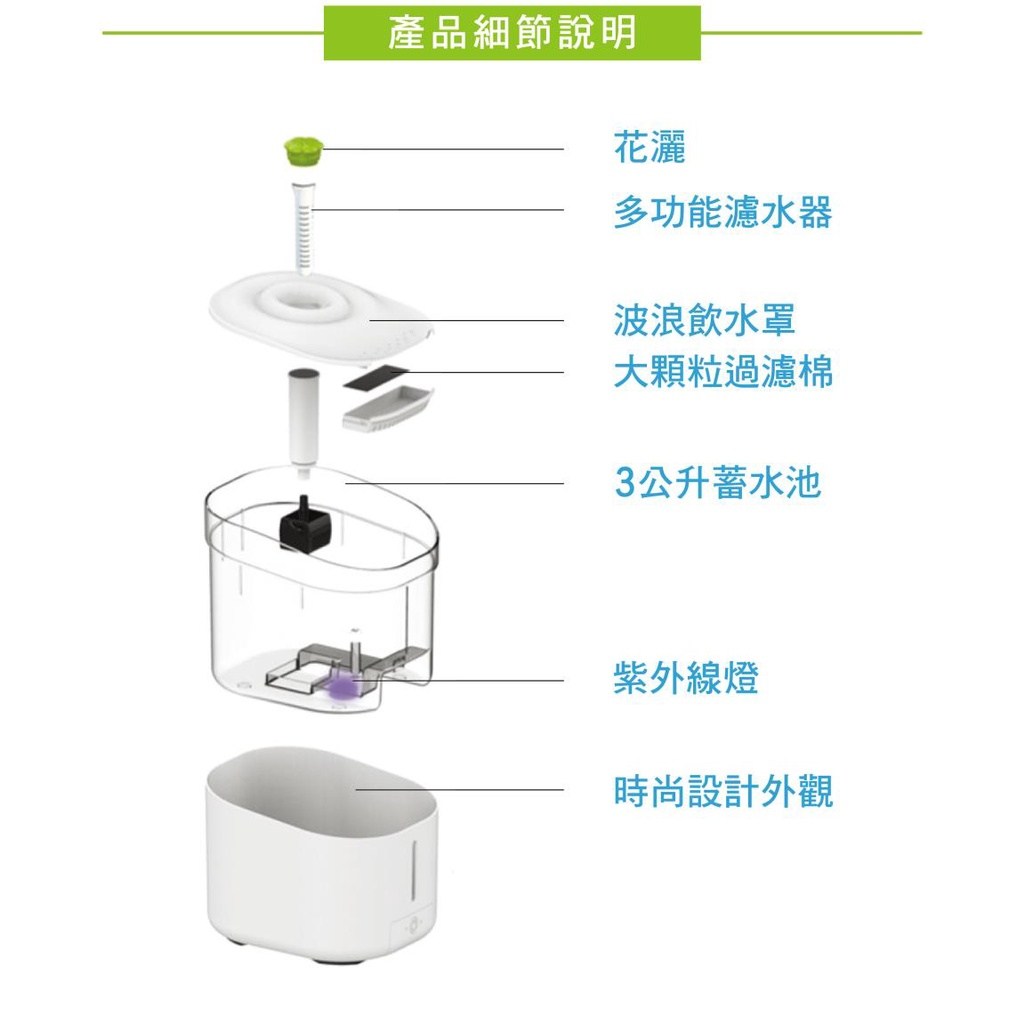 產品細節說明

花灑

多功能濾水器

波浪飲水罩

大顆粒過濾棉

3公升蓄水池

紫外線燈

時尚設計外觀