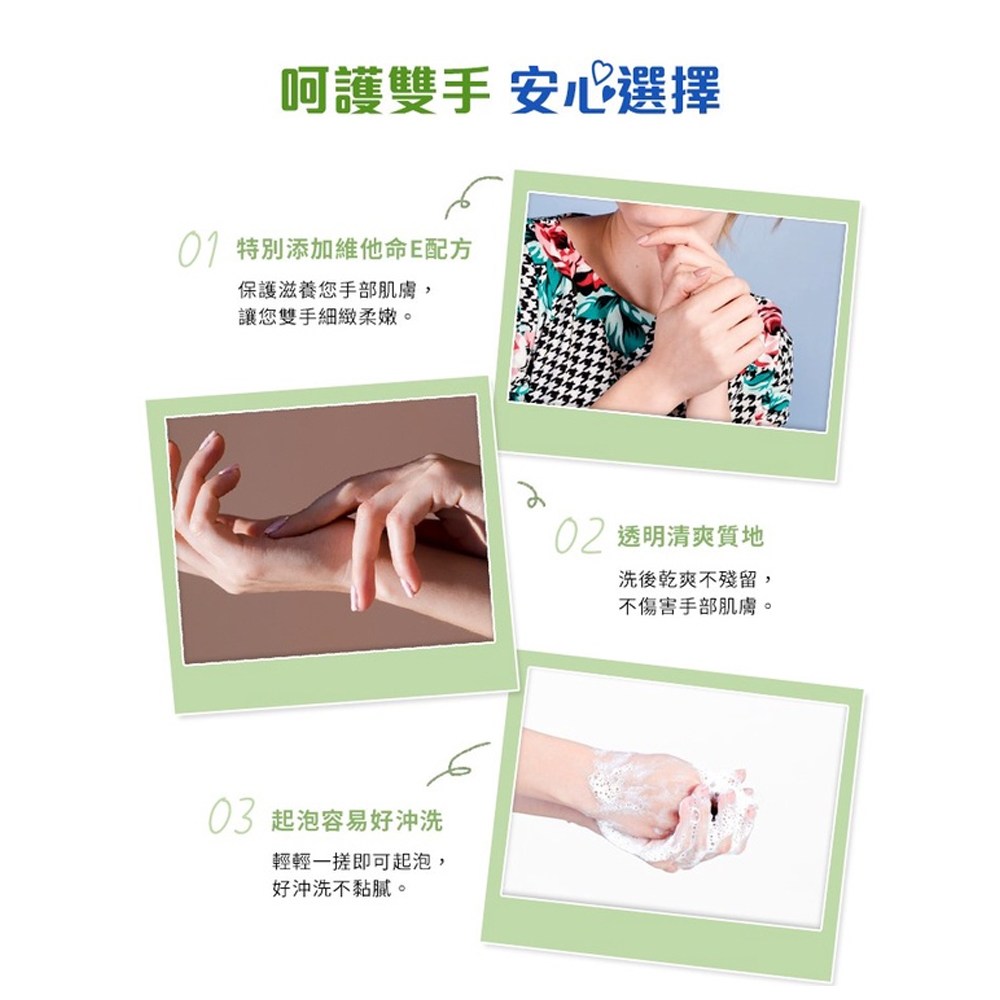 呵護雙手 安心選擇

01 特別添加維他命E配方

保護滋養您手部肌膚，
讓您雙手細緻柔嫩。

02 透明清爽質地

洗後乾爽不殘留，
不傷害手部肌膚。

03 起泡容易好沖洗

輕輕一搓即可起泡，
好沖洗不黏膩。