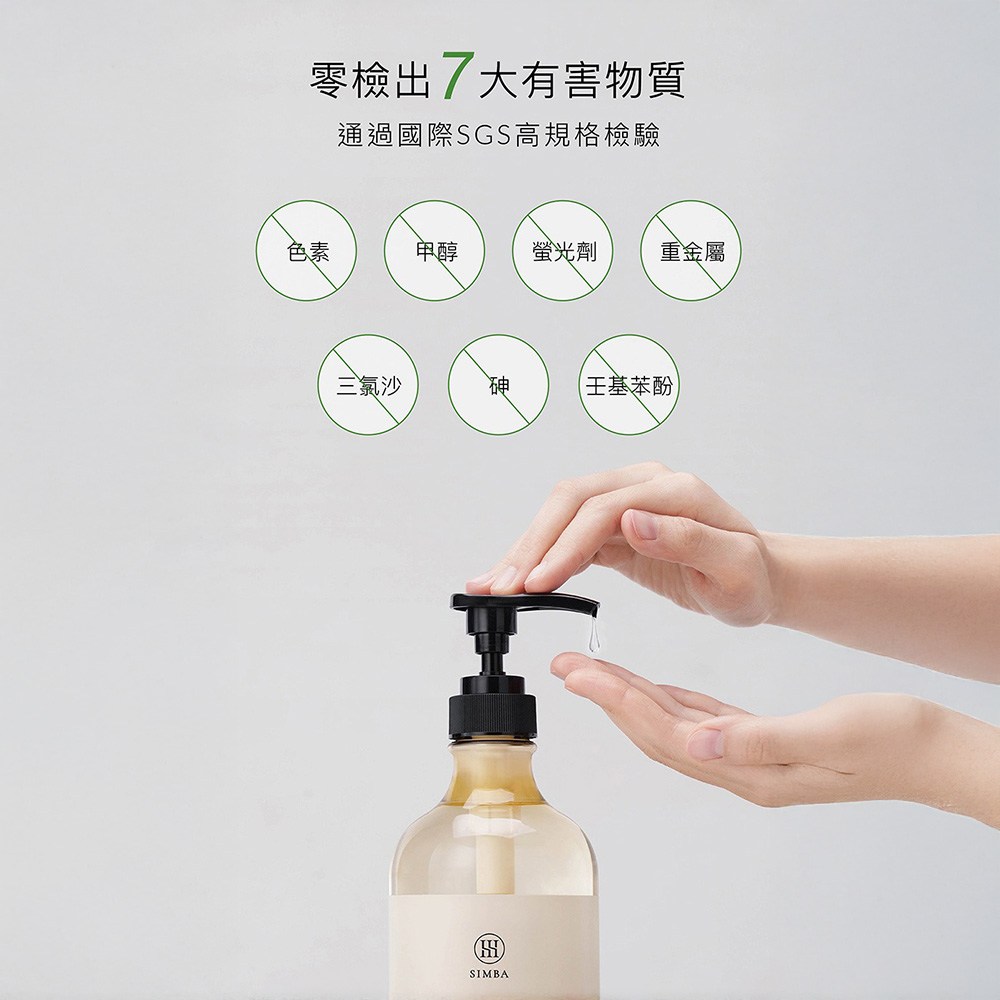 零檢出7大有害物質

通過國際SGS高規格檢驗

色素

甲醇

螢光劑

重金屬

三氯沙

砷

壬基苯酚

SIMBA