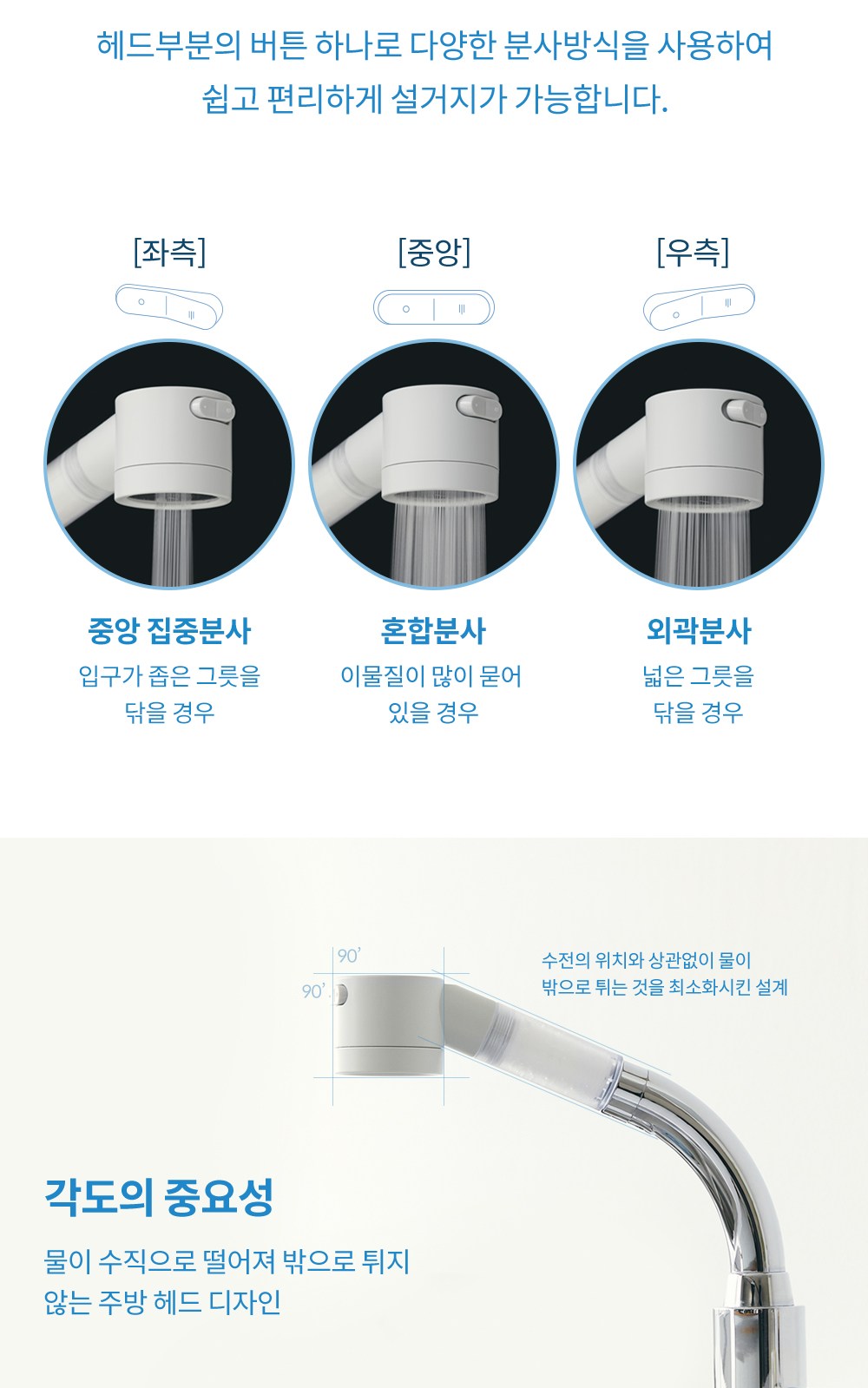 헤드부분의 버튼 하나로 다양한 분사방식을 사용하여 쉽고 편리하게 설거지가 가능합니다.

[좌측]

중앙 집중분사
입구가 좁은 그릇을 닦을 경우

[중앙]

혼합분사
이물질이 많이 묻어 있을 경우

[우측]

외곽분사
넓은 그릇을 닦을 경우

90'
90'

수전의 위치와 상관없이 물이 밖으로 튀는 것을 최소화시킨 설계

각도의 중요성
물이 수직으로 떨어져 밖으로 튀지 않는 주방 헤드 디자인