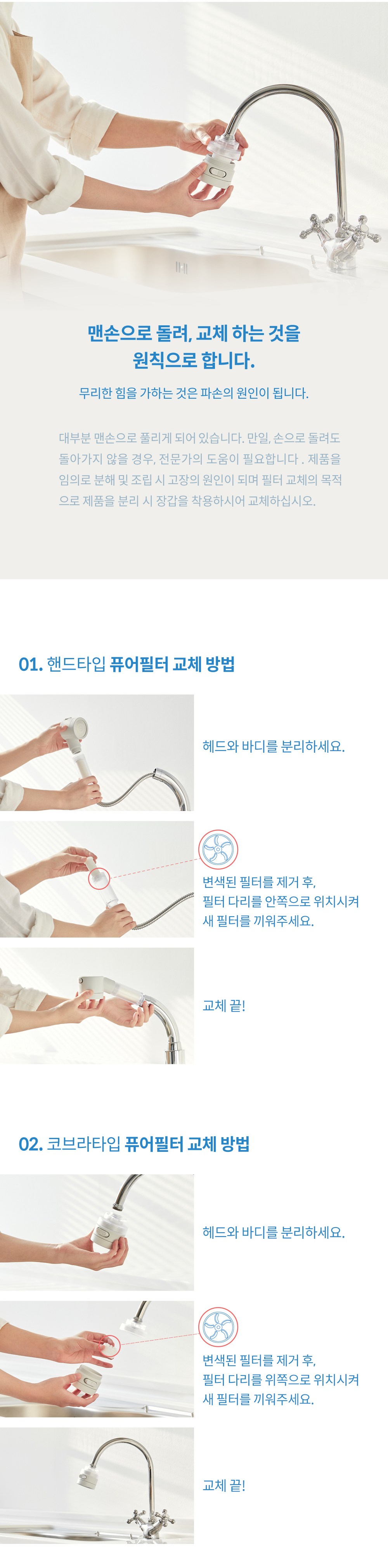 맨손으로 돌려, 교체 하는 것을 원칙으로 합니다.

무리한 힘을 가하는 것은 파손의 원인이 됩니다.

대부분 맨손으로 풀리게 되어 있습니다. 만일, 손으로 돌려도 돌아가지 않을 경우, 전문가의 도움이 필요합니다 . 제품을 임의로 분해 및 조립 시 고장의 원인이 되며 필터 교체의 목적으로 제품을 분리 시 장갑을 착용하시어 교체하십시오.

01. 핸드타입 퓨어필터 교체 방법

헤드와 바디를 분리하세요.

변색된 필터를 제거 후, 필터 다리를 안쪽으로 위치시켜 새 필터를 끼워주세요.

교체 끝!

02. 코브라타입 퓨어필터 교체 방법

헤드와 바디를 분리하세요.

변색된 필터를 제거 후, 필터 다리를 위쪽으로 위치시켜 새 필터를 끼워주세요.

교체 끝!