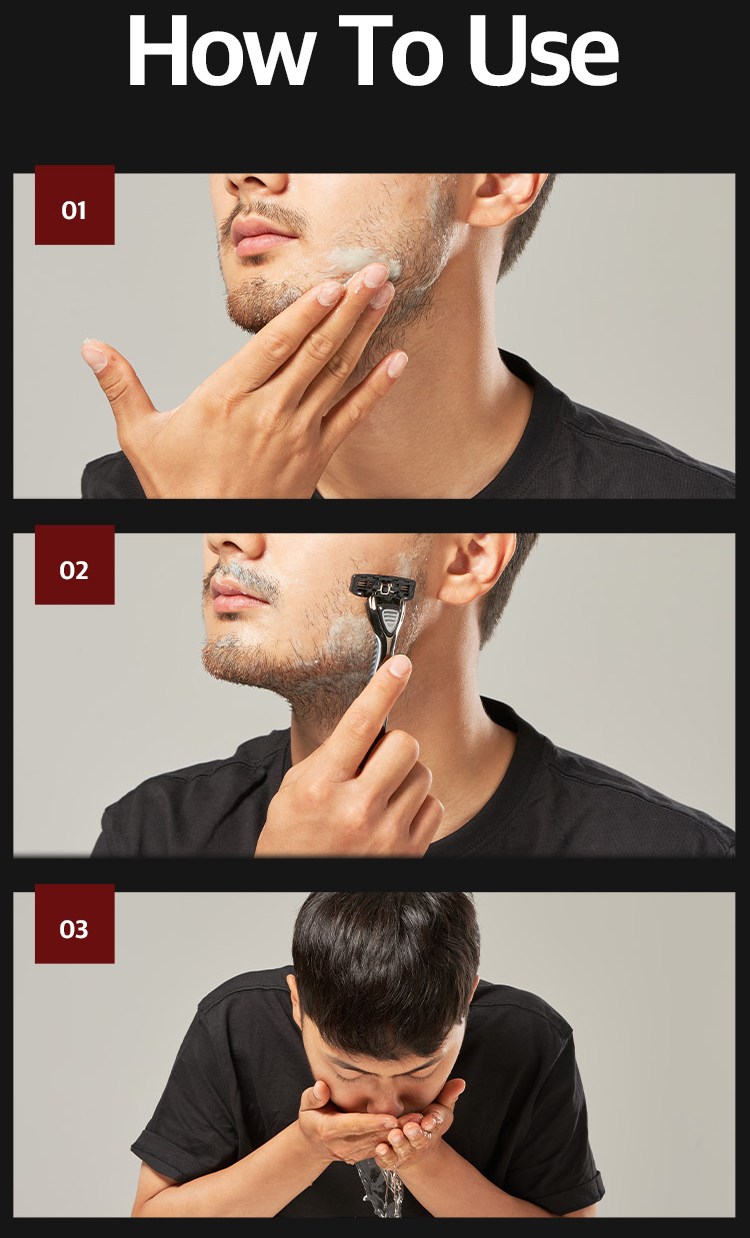 How To Use

01

02

03