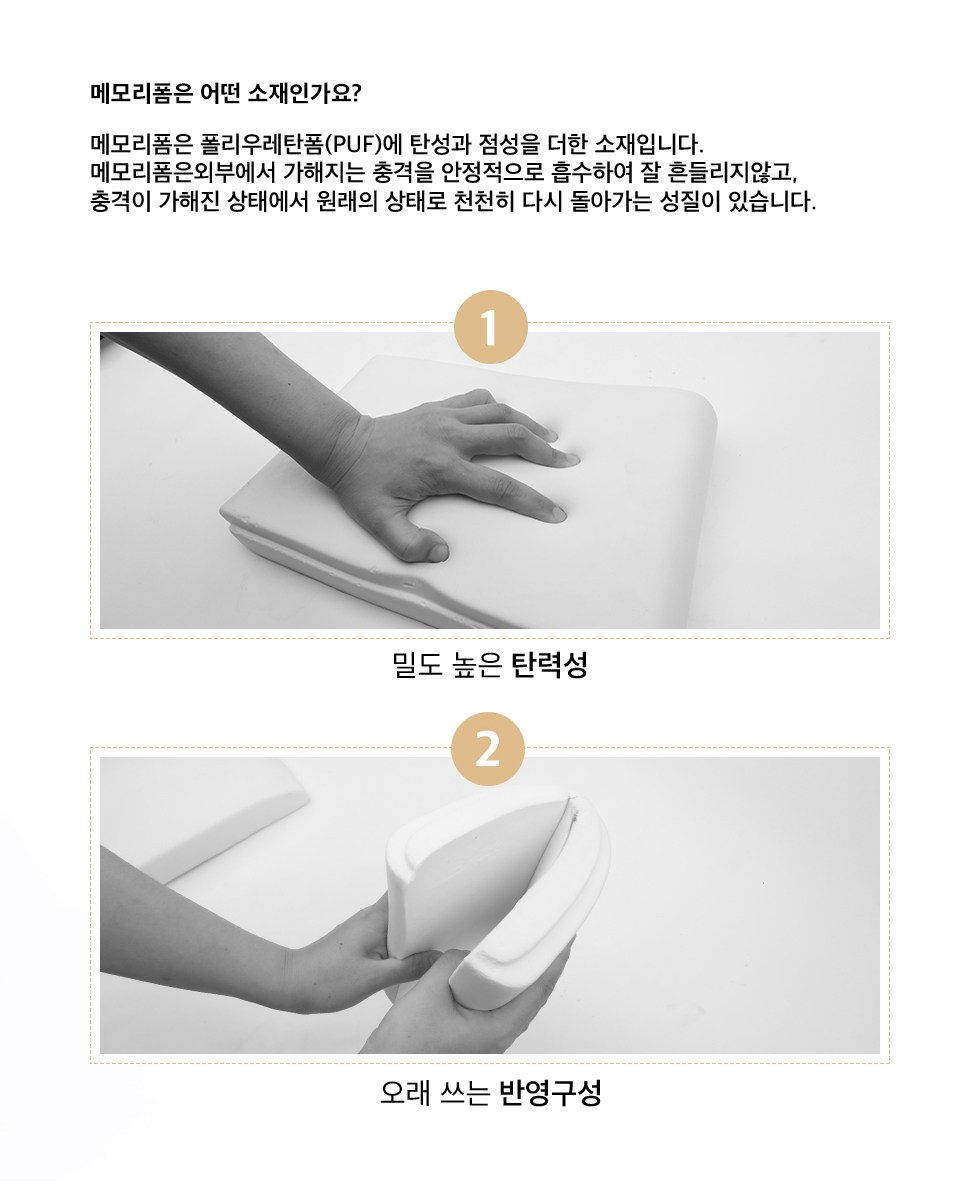 메모리폼은 어떤 소재인가요?

메모리폼은 폴리우레탄폼(PUF)에 탄성과 점성을 더한 소재입니다.
메모리폼은외부에서 가해지는 충격을 안정적으로 흡수하여 잘 흔들리지않고,
충격이 가해진 상태에서 원래의 상태로 천천히 다시 돌아가는 성질이 있습니다.

1

밀도 높은 탄력성

2

오래 쓰는 반영구성