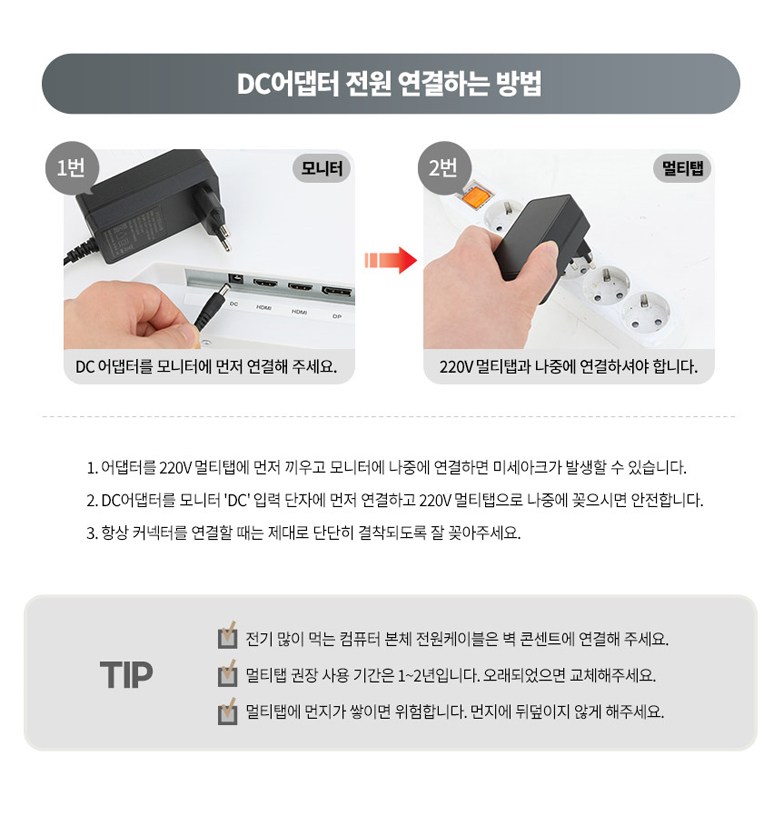 DC어댑터 전원 연결하는 방법

1번

모니터

DC

HDMI

HDMI

DP

DC 어댑터를 모니터에 먼저 연결해 주세요.

2번

멀티탭

220V 멀티탭과 나중에 연결하셔야 합니다.

1. 어댑터를 220V 멀티탭에 먼저 끼우고 모니터에 나중에 연결하면 미세아크가 발생할 수 있습니다.

2. DC어댑터를 모니터 'DC' 입력 단자에 먼저 연결하고 220V 멀티탭으로 나중에 꽂으시면 안전합니다.

3. 항상 커넥터를 연결할 때는 제대로 단단히 결착되도록 잘 꽂아주세요.

TIP

전기 많이 먹는 컴퓨터 본체 전원케이블은 벽 콘센트에 연결해 주세요.

멀티탭 권장 사용 기간은 1~2년입니다. 오래되었으면 교체해주세요.

멀티탭에 먼지가 쌓이면 위험합니다. 먼지에 뒤덮이지 않게 해주세요.