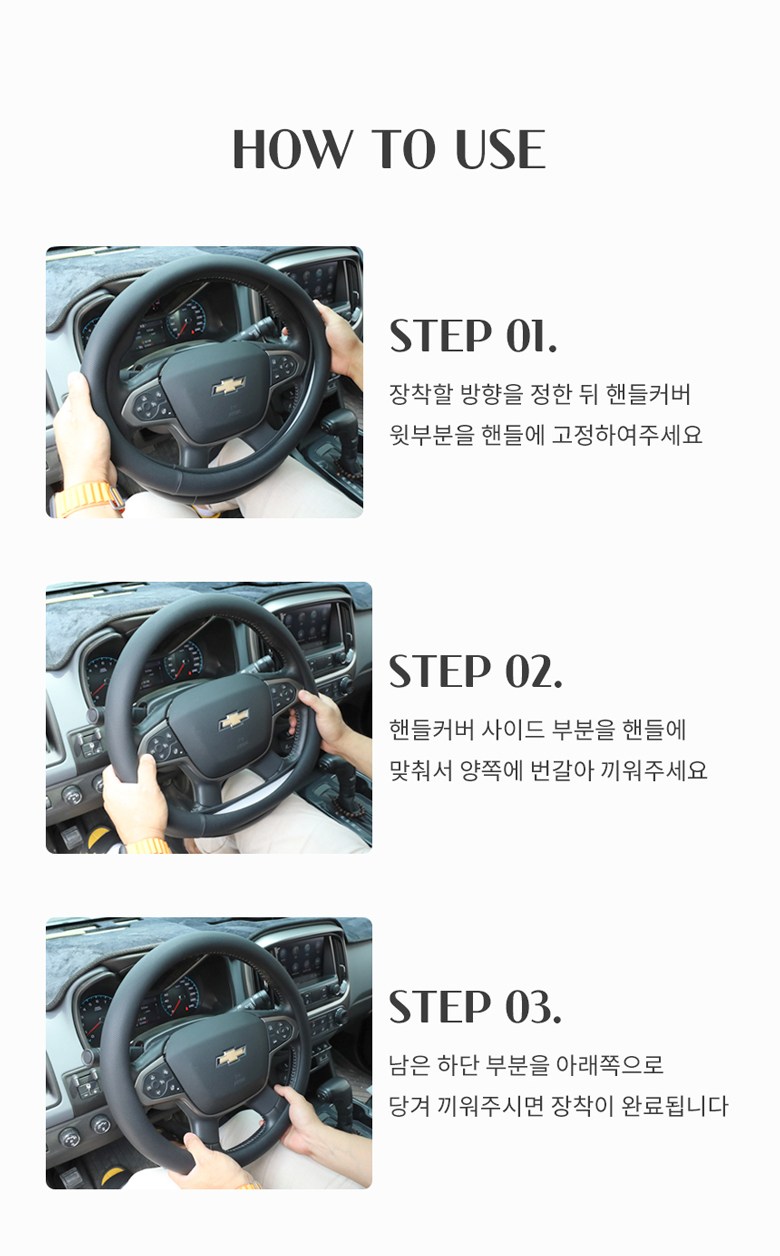 HOW TO USE

STEP 01.

장착할 방향을 정한 뒤 핸들커버 윗부분을 핸들에 고정하여주세요

STEP 02.

핸들커버 사이드 부분을 핸들에 맞춰서 양쪽에 번갈아 끼워주세요

STEP 03.

남은 하단 부분을 아래쪽으로 당겨 끼워주시면 장착이 완료됩니다