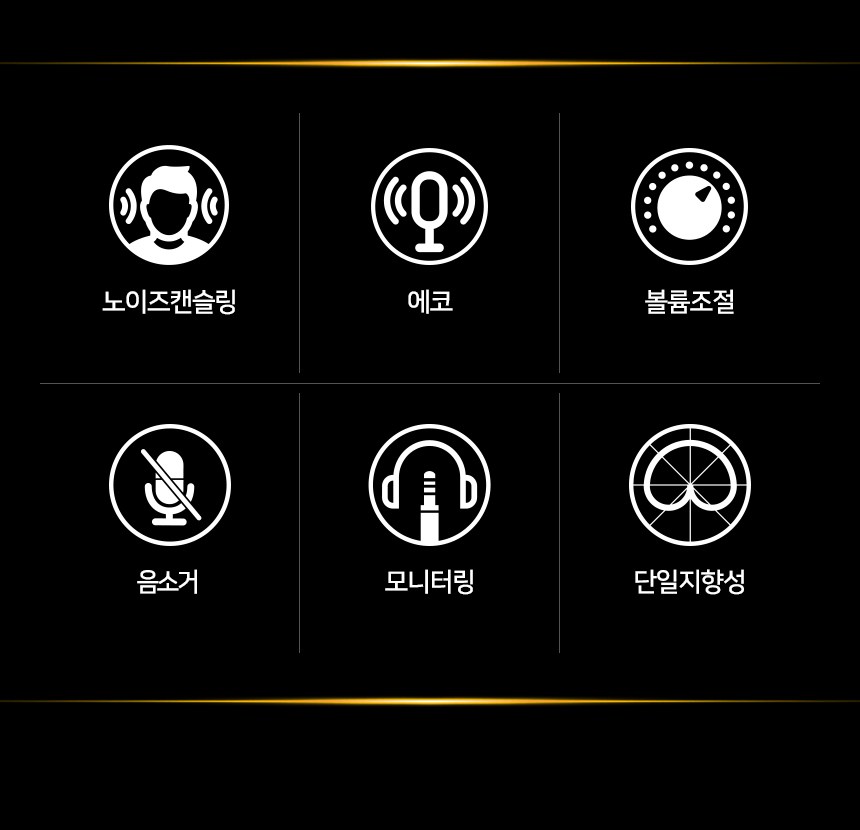 노이즈캔슬링

에코

볼륨조절

음소거

모니터링

단일지향성