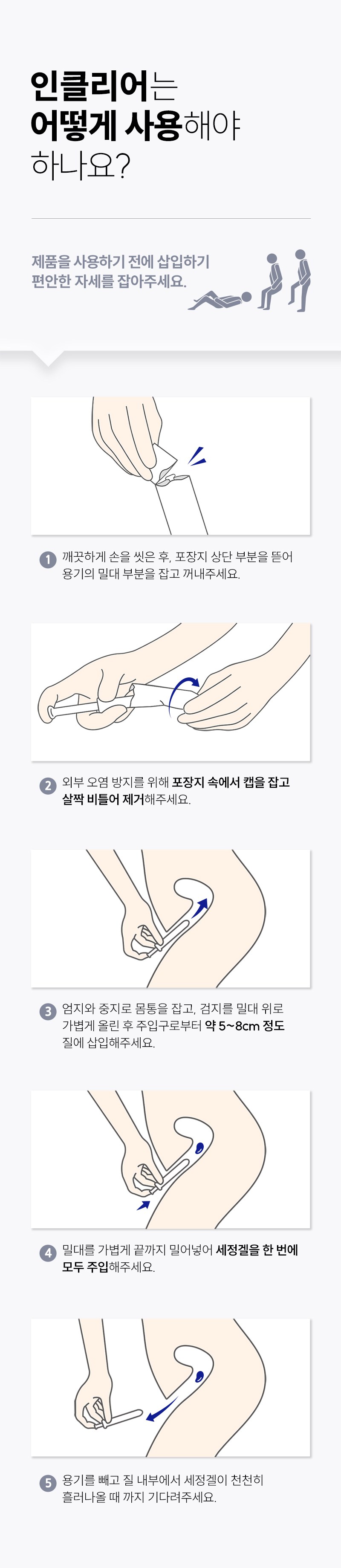 인클리어는
어떻게 사용해야
하나요?

제품을 사용하기 전에 삽입하기
편안한 자세를 잡아주세요.

1 깨끗하게 손을 씻은 후, 포장지 상단 부분을 뜯어 용기의 밀대 부분을 잡고 꺼내주세요.

2 외부 오염 방지를 위해 포장지 속에서 캡을 잡고 살짝 비틀어 제거해주세요.

3 엄지와 중지로 몸통을 잡고, 검지를 밀대 위로 가볍게 올린 후 주입구로부터 약 5~8cm 정도 질에 삽입해주세요.

4 밀대를 가볍게 끝까지 밀어넣어 세정겔을 한 번에 모두 주입해주세요.

5 용기를 빼고 질 내부에서 세정겔이 천천히 흘러나올 때 까지 기다려주세요.