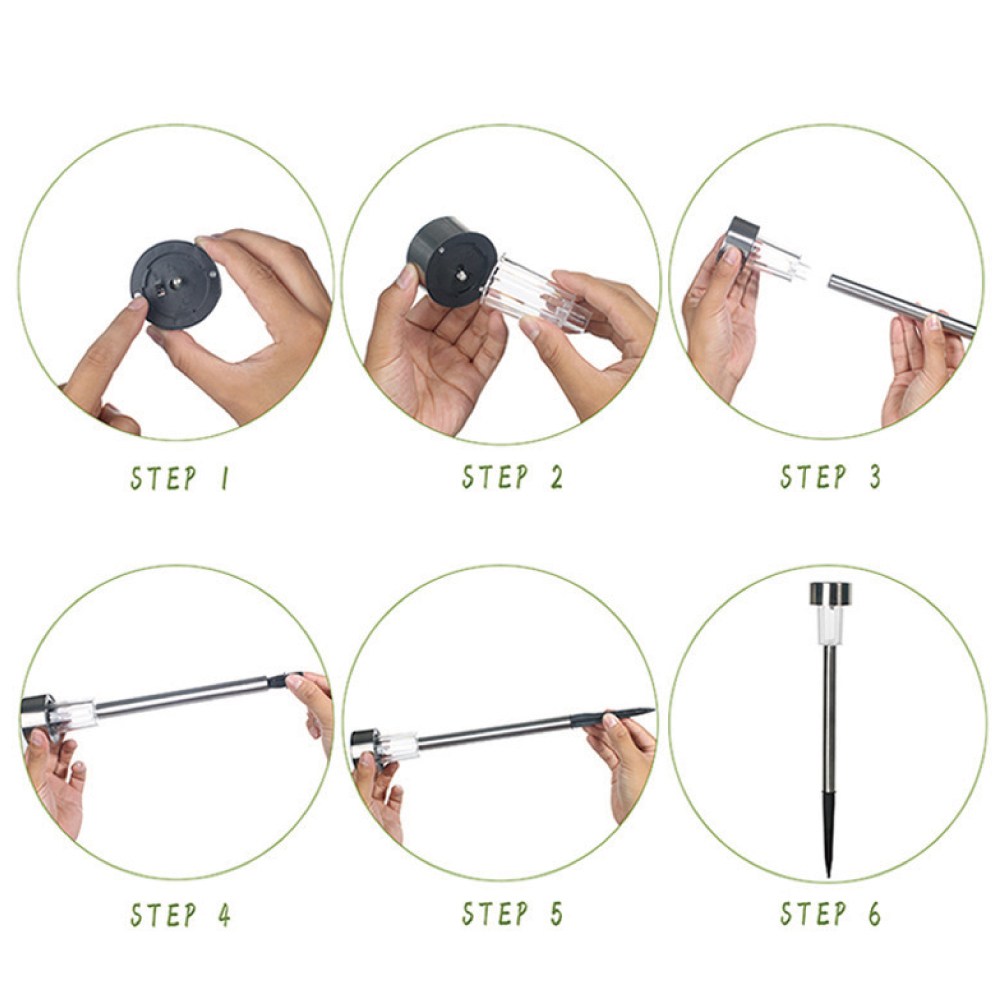 STEP 1

STEP 2

STEP 3

STEP 4

STEP 5

STEP 6