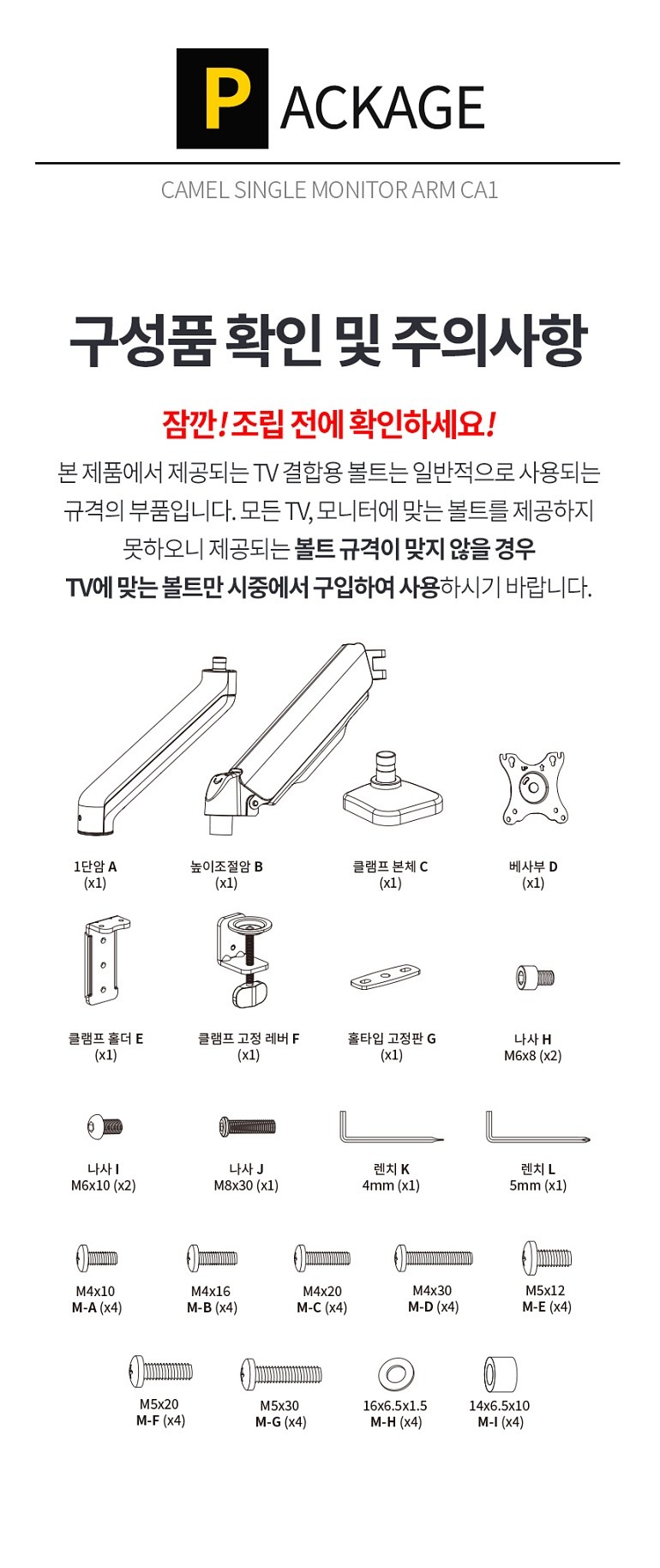 PACKAGE

CAMEL SINGLE MONITOR ARM CA1

구성품 확인 및 주의사항

잠깐! 조립 전에 확인하세요!

본 제품에서 제공되는 TV 결합용 볼트는 일반적으로 사용되는 규격의 부품입니다. 모든 TV, 모니터에 맞는 볼트를 제공하지 못하오니 제공되는 볼트 규격이 맞지 않을 경우 TV에 맞는 볼트만 시중에서 구입하여 사용하시기 바랍니다.

1단암 A
(x1)

높이조절암 B
(x1)

클램프 본체 C
(x1)

베사부 D
(x1)

클램프 홀더 E
(x1)

클램프 고정 레버 F
(x1)

홀타입 고정판 G
(x1)

나사 H
M6x8 (x2)

나사 I
M6x10 (x2)

나사 J
M8x30 (x1)

렌치 K
4mm (x1)

렌치 L
5mm (x1)

M4x10
M-A (x4)

M4x16
M-B (x4)

M4x20
M-C (x4)

M4x30
M-D (x4)

M5x12
M-E (x4)

M5x20
M-F (x4)

M5x30
M-G (x4)

16x6.5x1.5
M-H (x4)

14x6.5x10
M-I (x4)