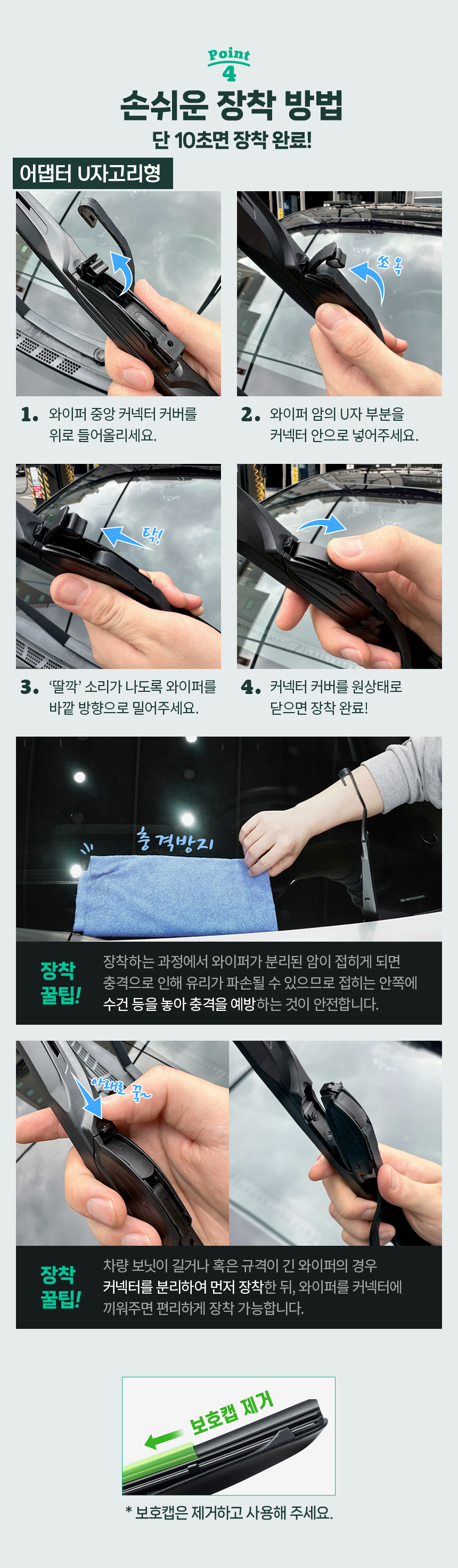 Point 4

손쉬운 장착 방법

단 10초면 장착 완료!

어댑터 U자고리형

쏘옥

1. 와이퍼 중앙 커넥터 커버를 위로 들어올리세요.

2. 와이퍼 암의 U자 부분을 커넥터 안으로 넣어주세요.

탁!

3. '딸깍' 소리가 나도록 와이퍼를 바깥 방향으로 밀어주세요.

4. 커넥터 커버를 원상태로 닫으면 장착 완료!

충격방지

장착 꿀팁!

장착하는 과정에서 와이퍼가 분리된 암이 접히게 되면 충격으로 인해 유리가 파손될 수 있으므로 접히는 안쪽에 수건 등을 놓아 충격을 예방하는 것이 안전합니다.

아래로 꾹~

장착 꿀팁!

차량 보닛이 길거나 혹은 규격이 긴 와이퍼의 경우 커넥터를 분리하여 먼저 장착한 뒤, 와이퍼를 커넥터에 끼워주면 편리하게 장착 가능합니다.

보호캡 제거

* 보호캡은 제거하고 사용해 주세요.