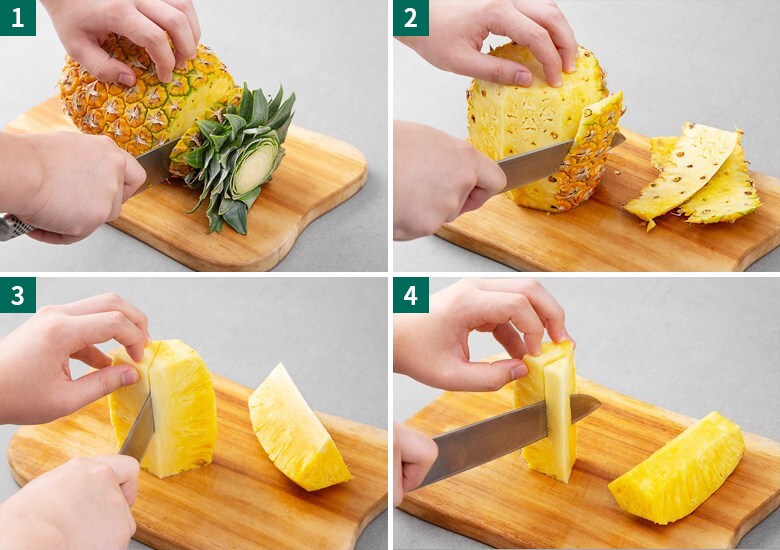 1

2

3

4