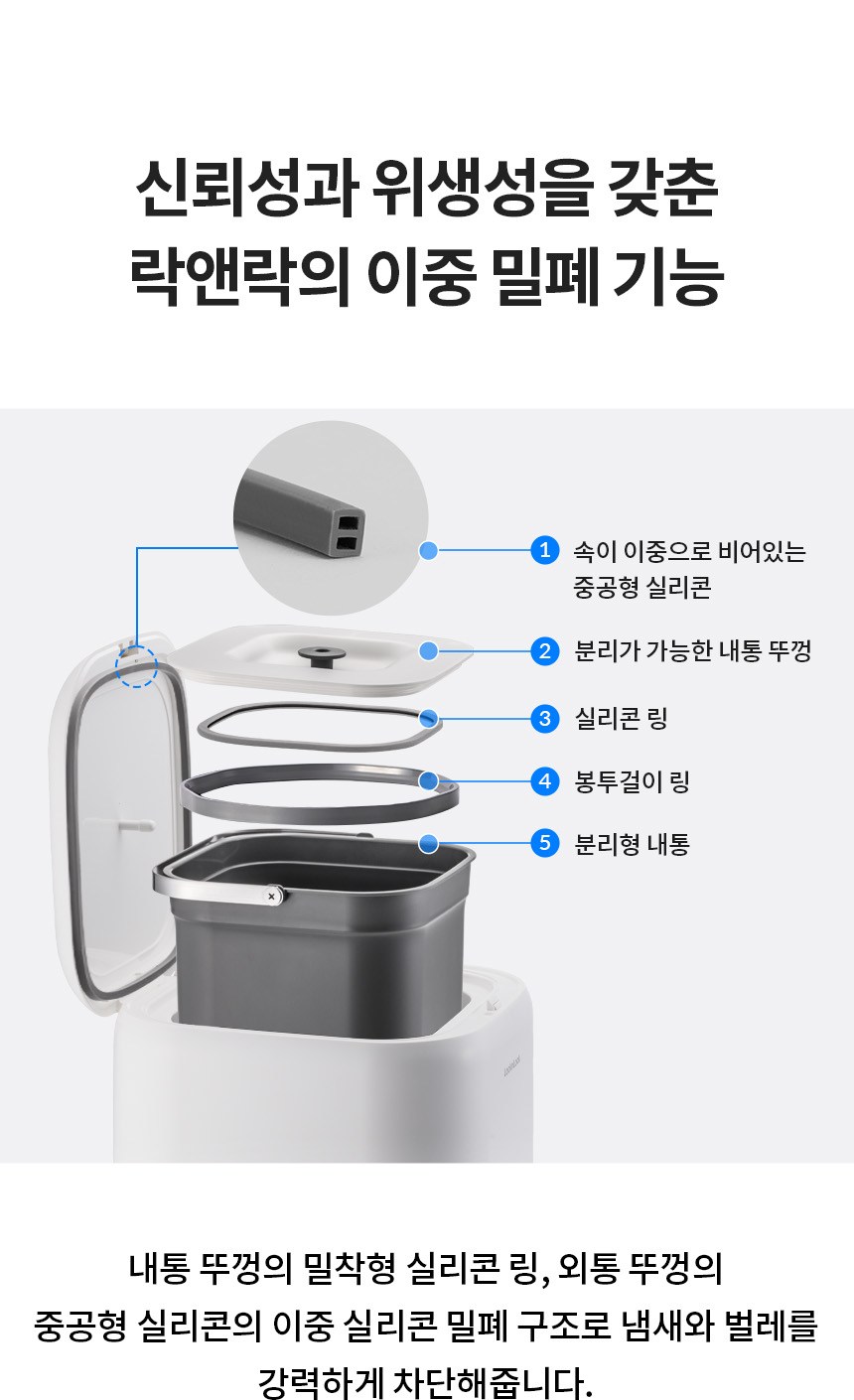 신뢰성과 위생성을 갖춘
락앤락의 이중 밀폐 기능

1 속이 이중으로 비어있는 중공형 실리콘

2 분리가 가능한 내통 뚜껑

3 실리콘 링

4 봉투걸이 링

5 분리형 내통

내통 뚜껑의 밀착형 실리콘 링, 외통 뚜껑의
중공형 실리콘의 이중 실리콘 밀폐 구조로 냄새와 벌레를
강력하게 차단해줍니다.