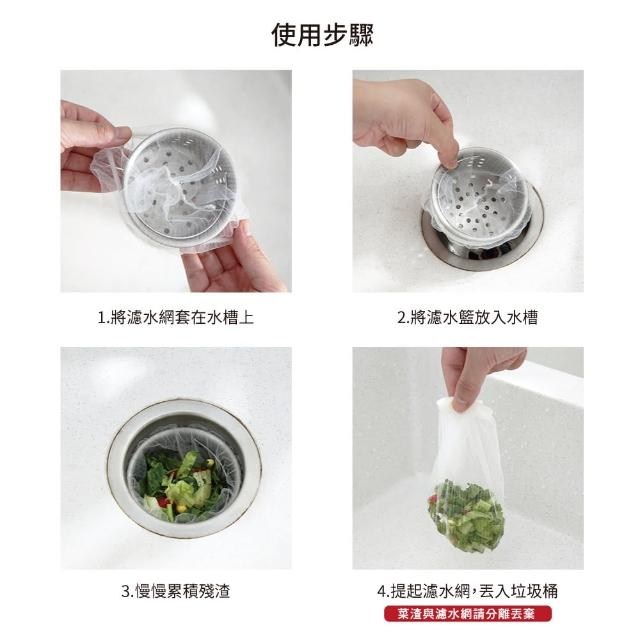 使用步驟

1.將濾水網套在水槽上

2.將濾水籃放入水槽

3.慢慢累積殘渣

4.提起濾水網，丟入垃圾桶

菜渣與濾水網請分離丟棄