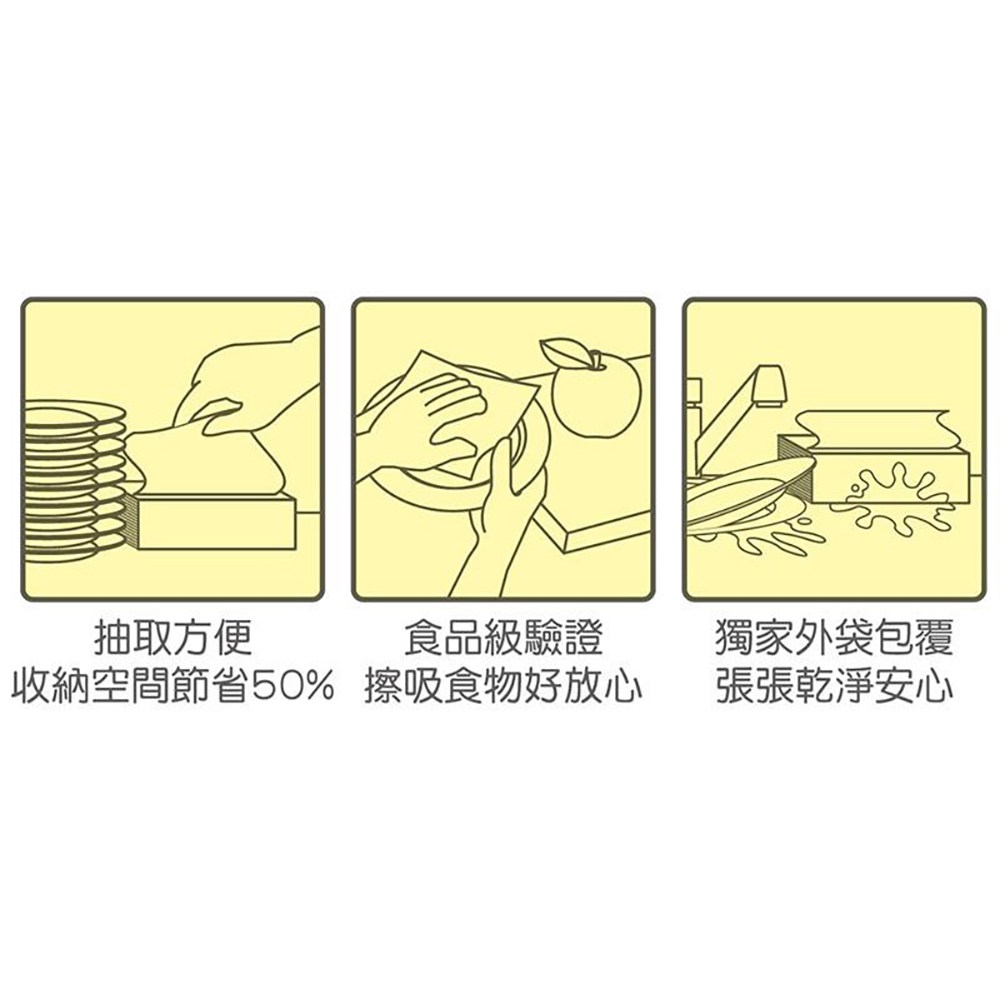 抽取方便
收納空間節省50%

食品級驗證
擦吸食物好放心

獨家外袋包覆
張張乾淨安心