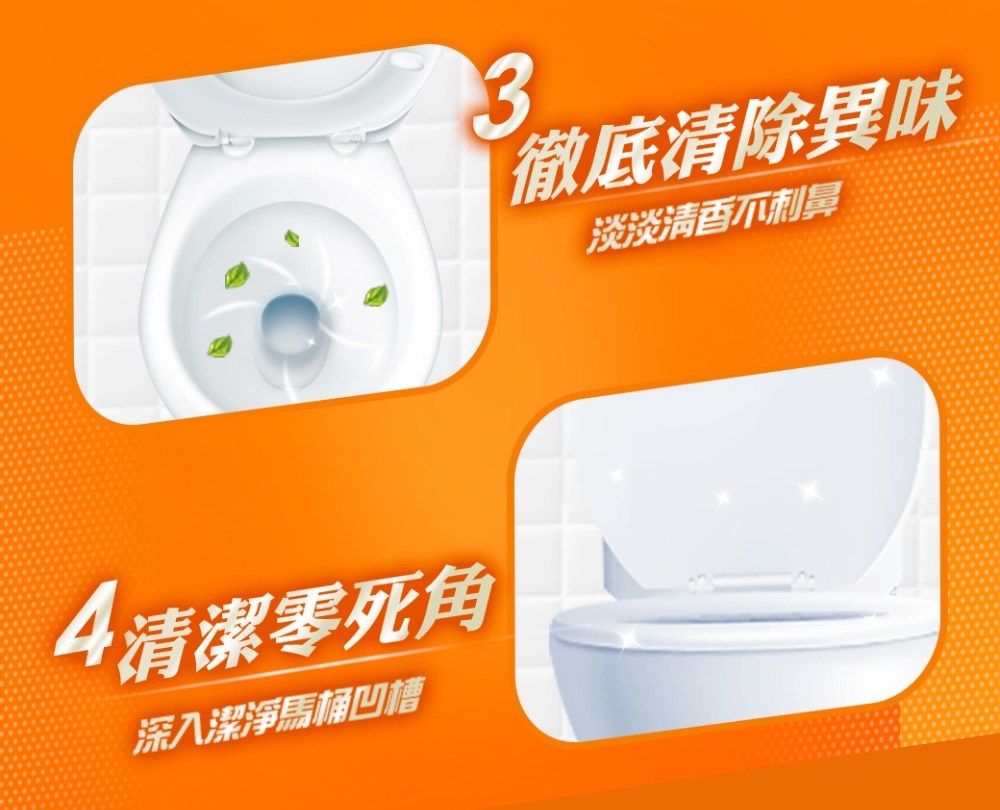 3 徹底清除異味
淡淡清香不刺鼻

4 清潔零死角
深入潔淨馬桶凹槽