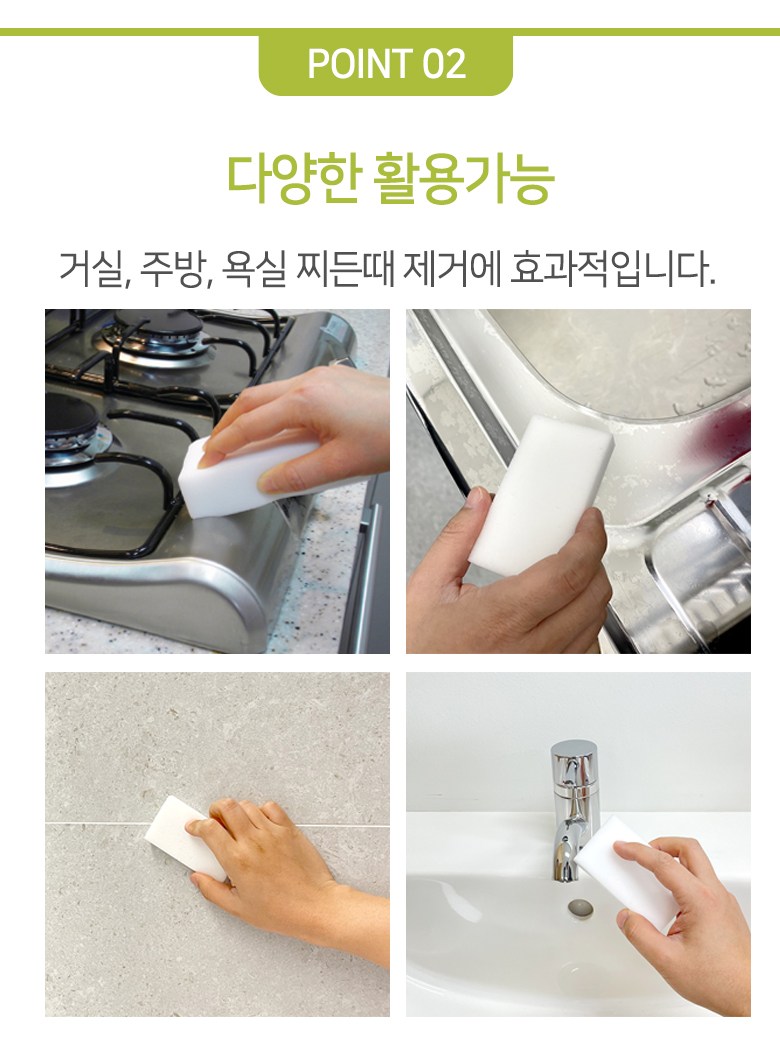 POINT 02

다양한 활용가능

거실, 주방, 욕실 찌든때 제거에 효과적입니다.