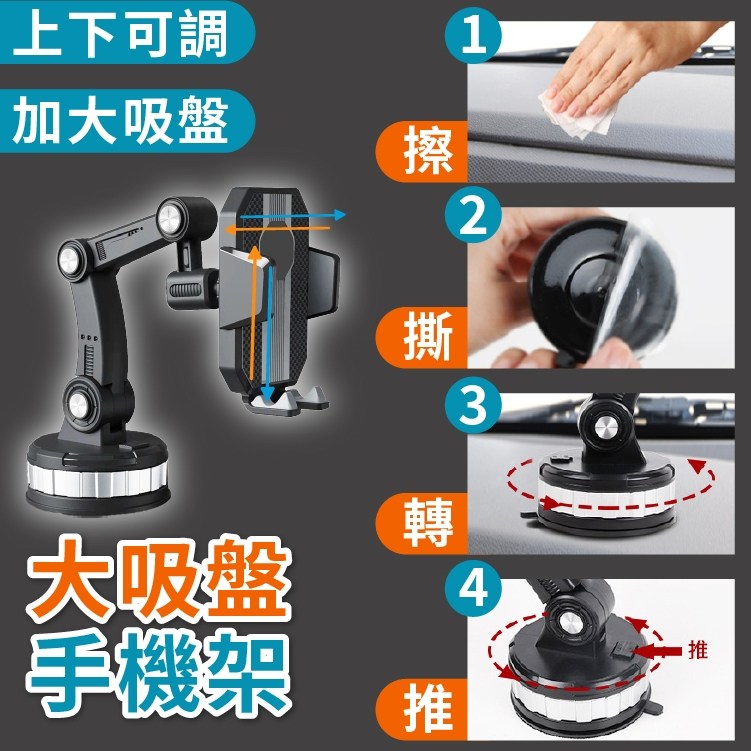 上下可調

加大吸盤

大吸盤
手機架

1
擦

2
撕

3
轉

4
推
推